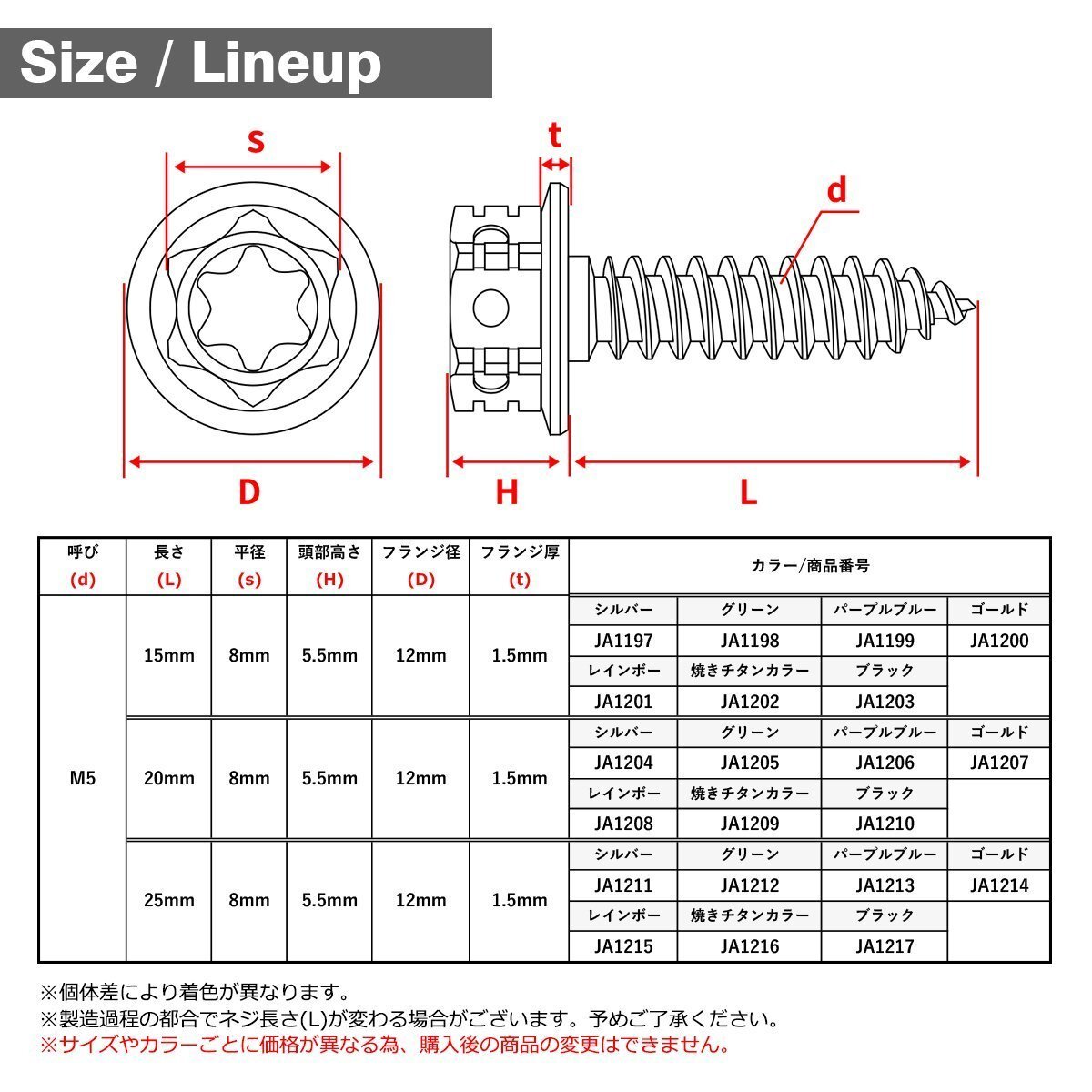 Size / Lineup

s

t

d

D

H

L

| 呼び (d) | 長さ (L) | 平径 (s) | 頭部高さ (H) | フランジ径 (D) | フランジ厚 (t) | カラー/商品番号 | | | |
|---|---|---|---|---|---|---|---|---|---|
| M5 | 15mm | 8mm | 5.5mm | 12mm | 1.5mm | シルバー | グリーン | パープルブルー | ゴールド |
| | | | | | | JA1197 | JA1198 | JA1199 | JA1200 |
| | | | | | | レインボー | 焼きチタンカラー | ブラック | |
| | | | | | | JA1201 | JA1202 | JA1203 | |
| | 20mm | 8mm | 5.5mm | 12mm | 1.5mm | シルバー | グリーン | パープルブルー | ゴールド |
| | | | | | | JA1204 | JA1205 | JA1206 | JA1207 |
| | | | | | | レインボー | 焼きチタンカラー | ブラック | |
| | | | | | | JA1208 | JA1209 | JA1210 | |
| | 25mm | 8mm | 5.5mm | 12mm | 1.5mm | シルバー | グリーン | パープルブルー | ゴールド |
| | | | | | | JA1211 | JA1212 | JA1213 | JA1214 |
| | | | | | | レインボー | 焼きチタンカラー | ブラック | |
| | | | | | | JA1215 | JA1216 | JA1217 | |

※個体差により着色が異なります。
※製造過程の都合でネジ長さ(L)が変わる場合がございます。予めご了承ください。
※サイズやカラーごとに価格が異なる為、購入後の商品の変更はできません。