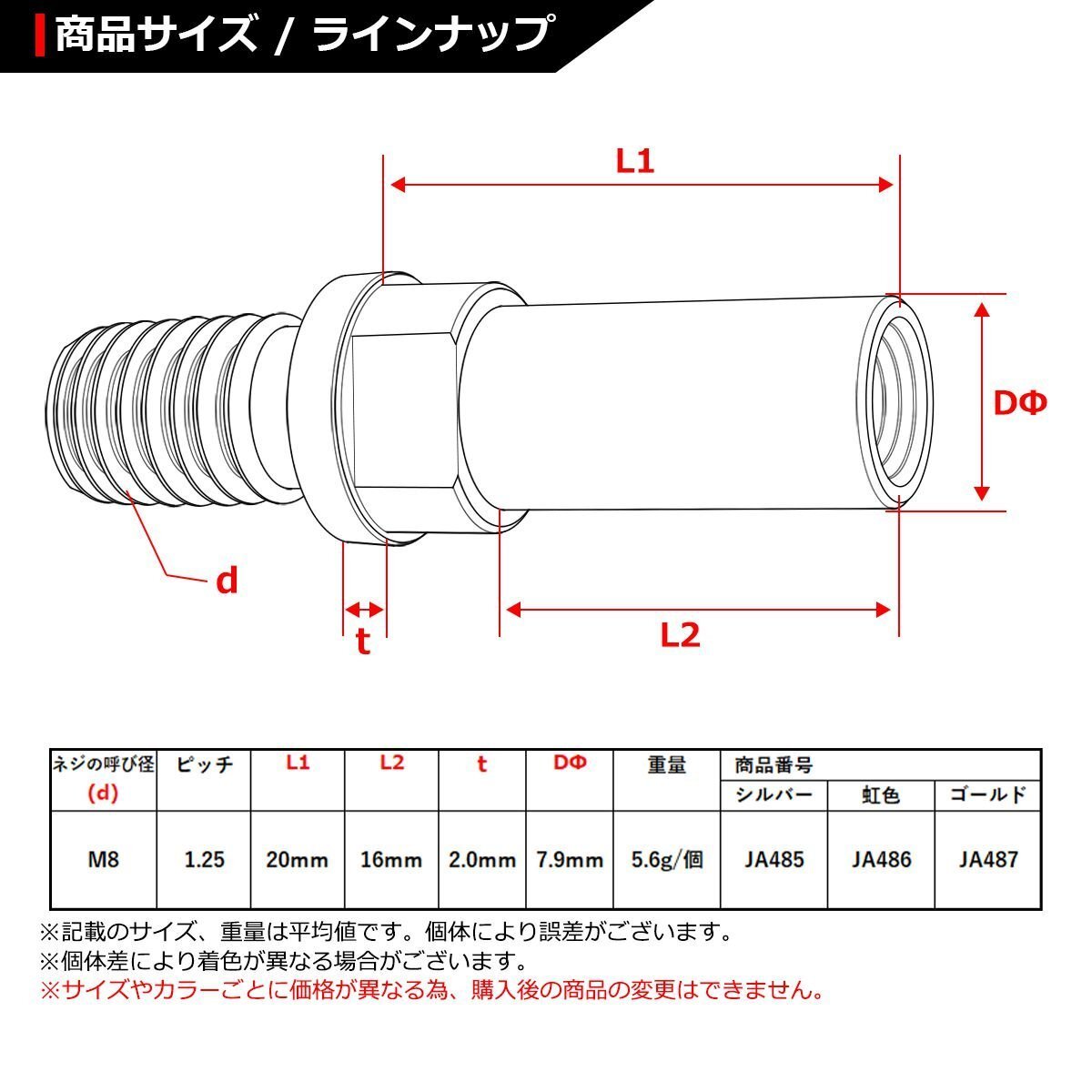 商品サイズ / ラインナップ

L1

DΦ

d

t

L2

| ネジの呼び径 (d) | ピッチ | L1 | L2 | t | DΦ | 重量 | 商品番号 シルバー | 虹色 | ゴールド |
|---|---|---|---|---|---|---|---|---|---|
| M8 | 1.25 | 20mm | 16mm | 2.0mm | 7.9mm | 5.6g/個 | JA485 | JA486 | JA487 |

※記載のサイズ、重量は平均値です。個体により誤差がございます。
※個体差により着色が異なる場合がございます。
※サイズやカラーごとに価格が異なる為、購入後の商品の変更はできません。