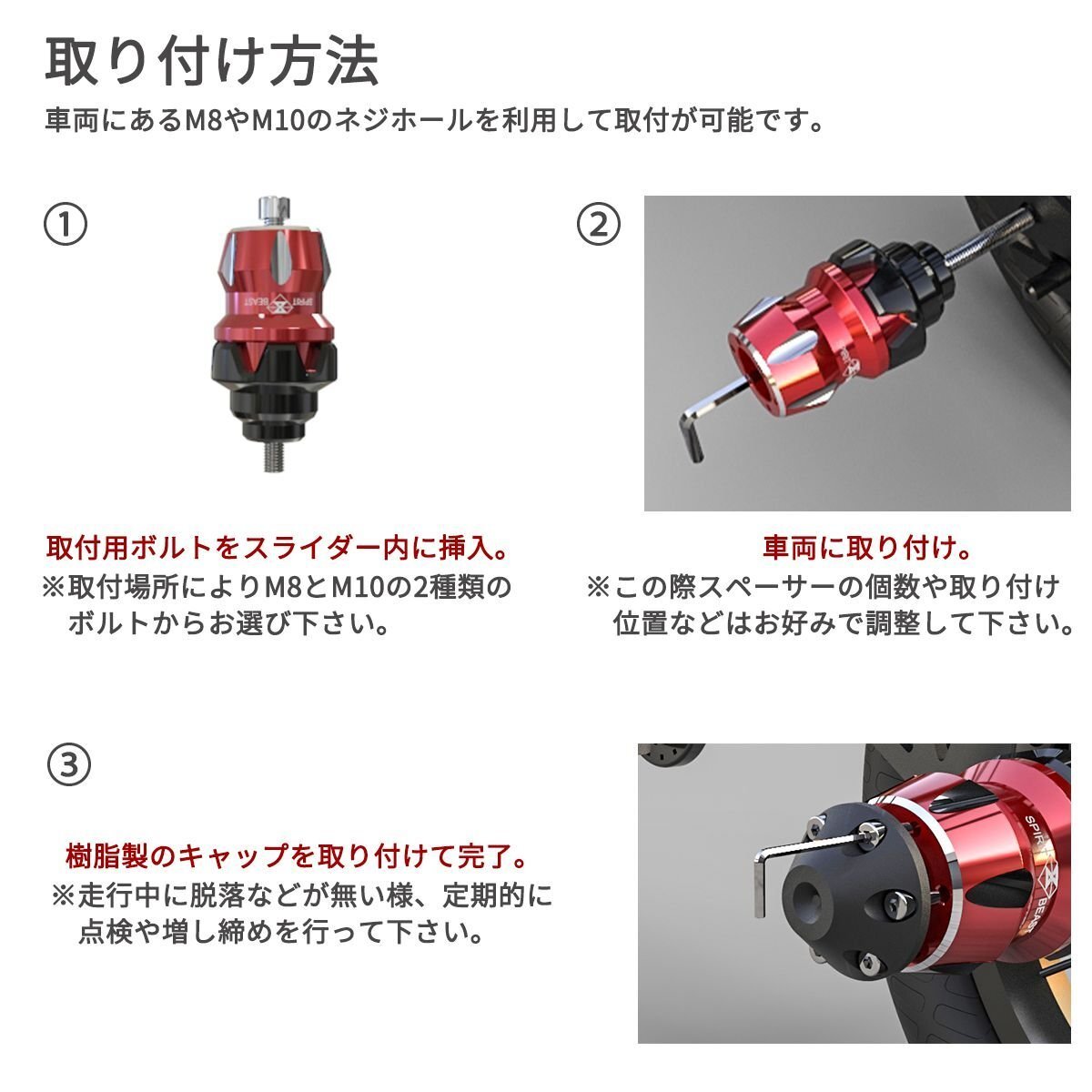 取り付け方法

車両にあるM8やM10のネジホールを利用して取付が可能です。

①

SPIRIT BEAST

取付用ボルトをスライダー内に挿入。
※取付場所によりM8とM10の2種類のボルトからお選び下さい。

②

車両に取り付け。
※この際スペーサーの個数や取り付け位置などはお好みで調整して下さい。

③

樹脂製のキャップを取り付けて完了。
※走行中に脱落などが無い様、定期的に点検や増し締めを行って下さい。

SPIRIT BEAST