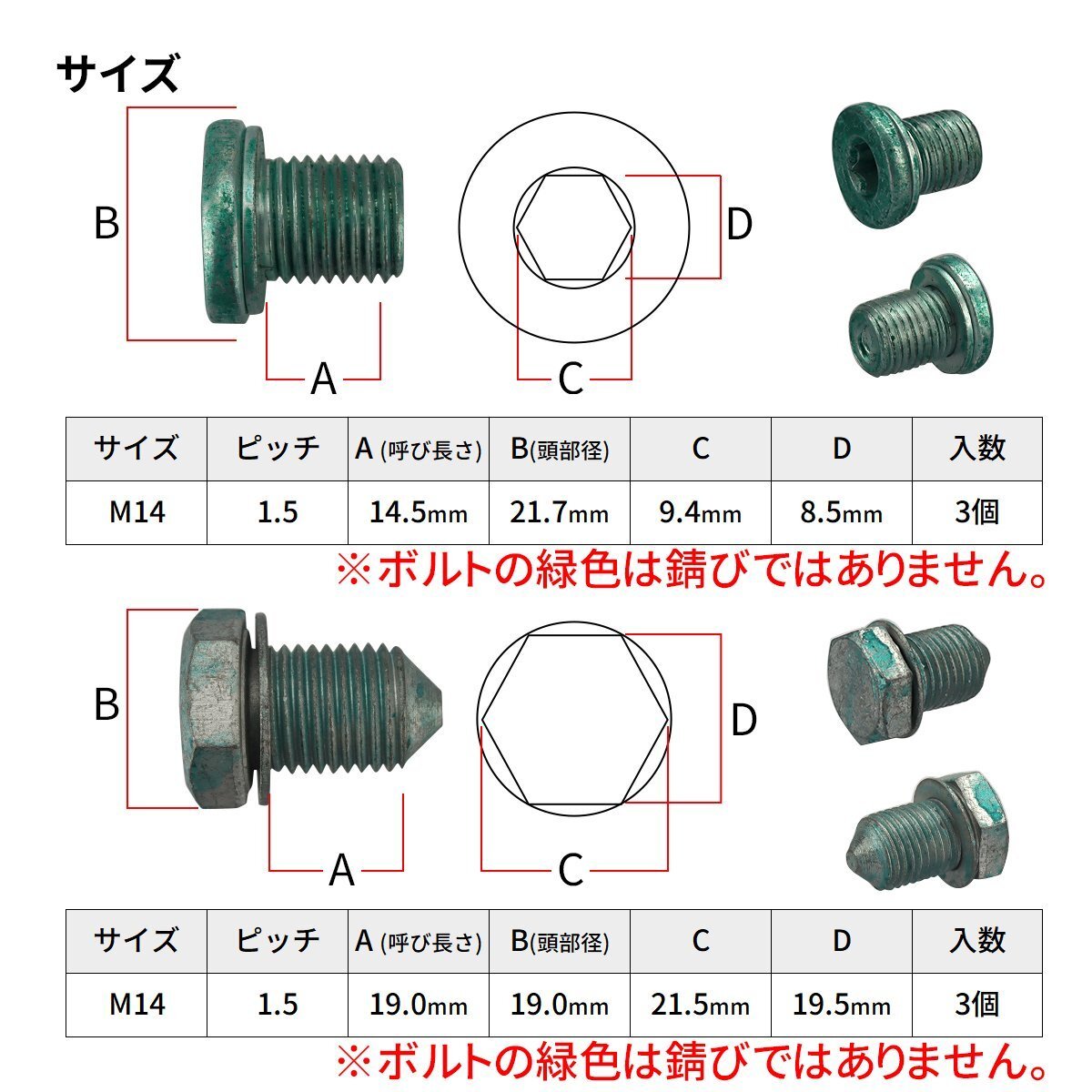 サイズ

B

A

D

C

| サイズ | ピッチ | A (呼び長さ) | B(頭部径) | C | D | 入数 |
|---|---|---|---|---|---|---|
| M14 | 1.5 | 14.5mm | 21.7mm | 9.4mm | 8.5mm | 3個 |

※ボルトの緑色は錆びではありません。

B

A

D

C

| サイズ | ピッチ | A (呼び長さ) | B(頭部径) | C | D | 入数 |
|---|---|---|---|---|---|---|
| M14 | 1.5 | 19.0mm | 19.0mm | 21.5mm | 19.5mm | 3個 |

※ボルトの緑色は錆びではありません。