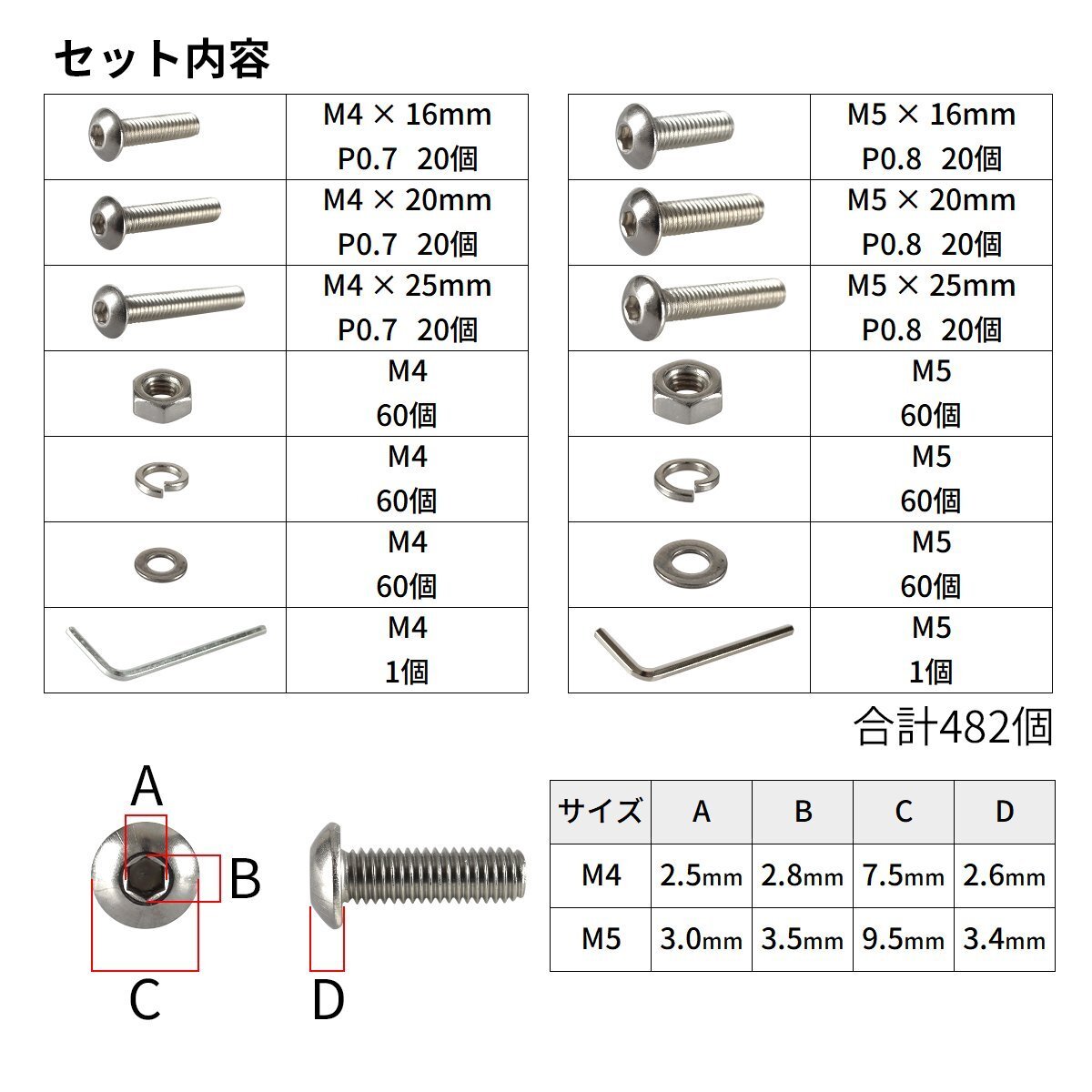 セット内容

|  |  |
|---|---|
|  | M4 × 16mm P0.7 20個 |
|  | M4 × 20mm P0.7 20個 |
|  | M4 × 25mm P0.7 20個 |
|  | M4 60個 |
|  | M4 60個 |
|  | M4 60個 |
|  | M4 1個 |

|  |  |
|---|---|
|  | M5 × 16mm P0.8 20個 |
|  | M5 × 20mm P0.8 20個 |
|  | M5 × 25mm P0.8 20個 |
|  | M5 60個 |
|  | M5 60個 |
|  | M5 60個 |
|  | M5 1個 |

合計482個

A
B
C
D

| サイズ | A | B | C | D |
|---|---|---|---|---|
| M4 | 2.5mm | 2.8mm | 7.5mm | 2.6mm |
| M5 | 3.0mm | 3.5mm | 9.5mm | 3.4mm |