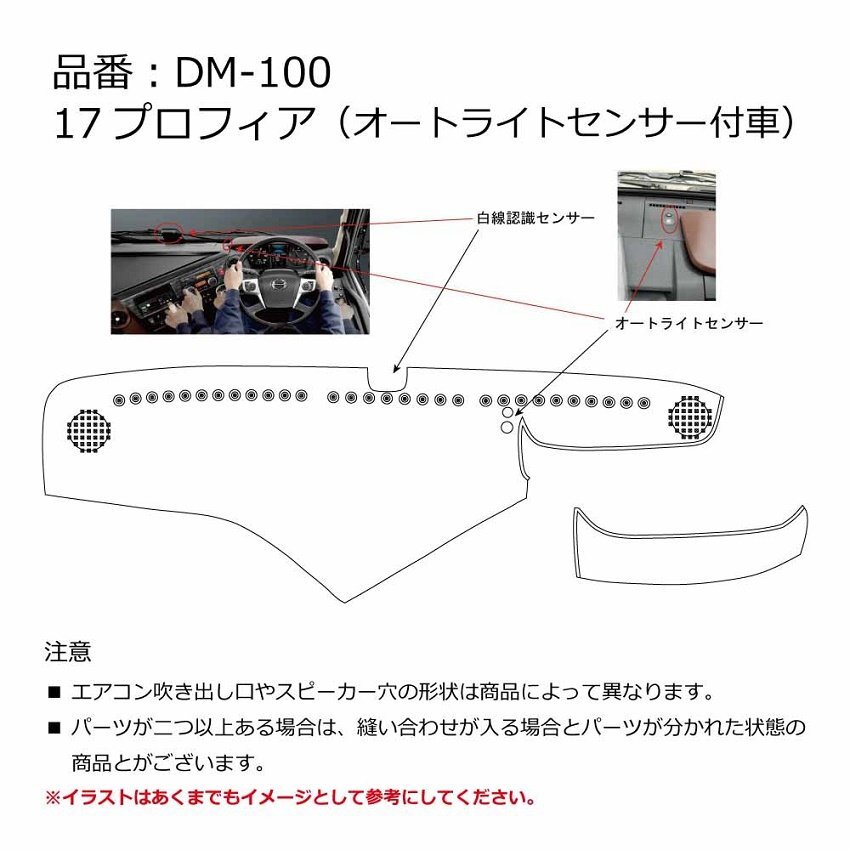 品番：DM-100
17 プロフィア（オートライトセンサー付車）

白線認識センサー

オートライトセンサー

注意

■ エアコン吹き出し口やスピーカー穴の形状は商品によって異なります。

■ パーツが二つ以上ある場合は、縫い合わせが入る場合とパーツが分かれた状態の商品とがございます。

※イラストはあくまでもイメージとして参考にしてください。