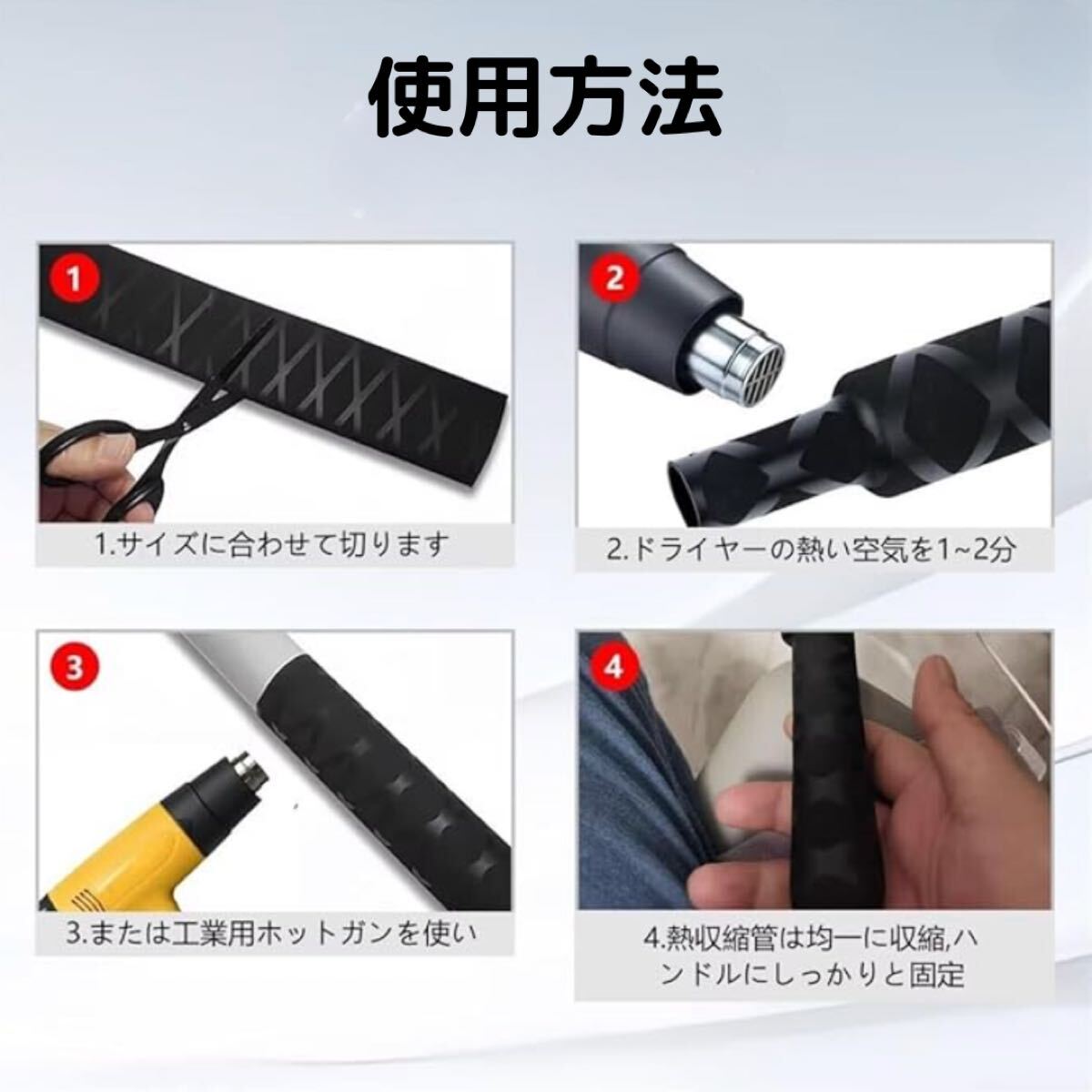 使用方法

1

1.サイズに合わせて切ります

2

2.ドライヤーの熱い空気を1~2分

3

3.または工業用ホットガンを使い

4

4.熱収縮管は均一に収縮,ハンドルにしっかりと固定