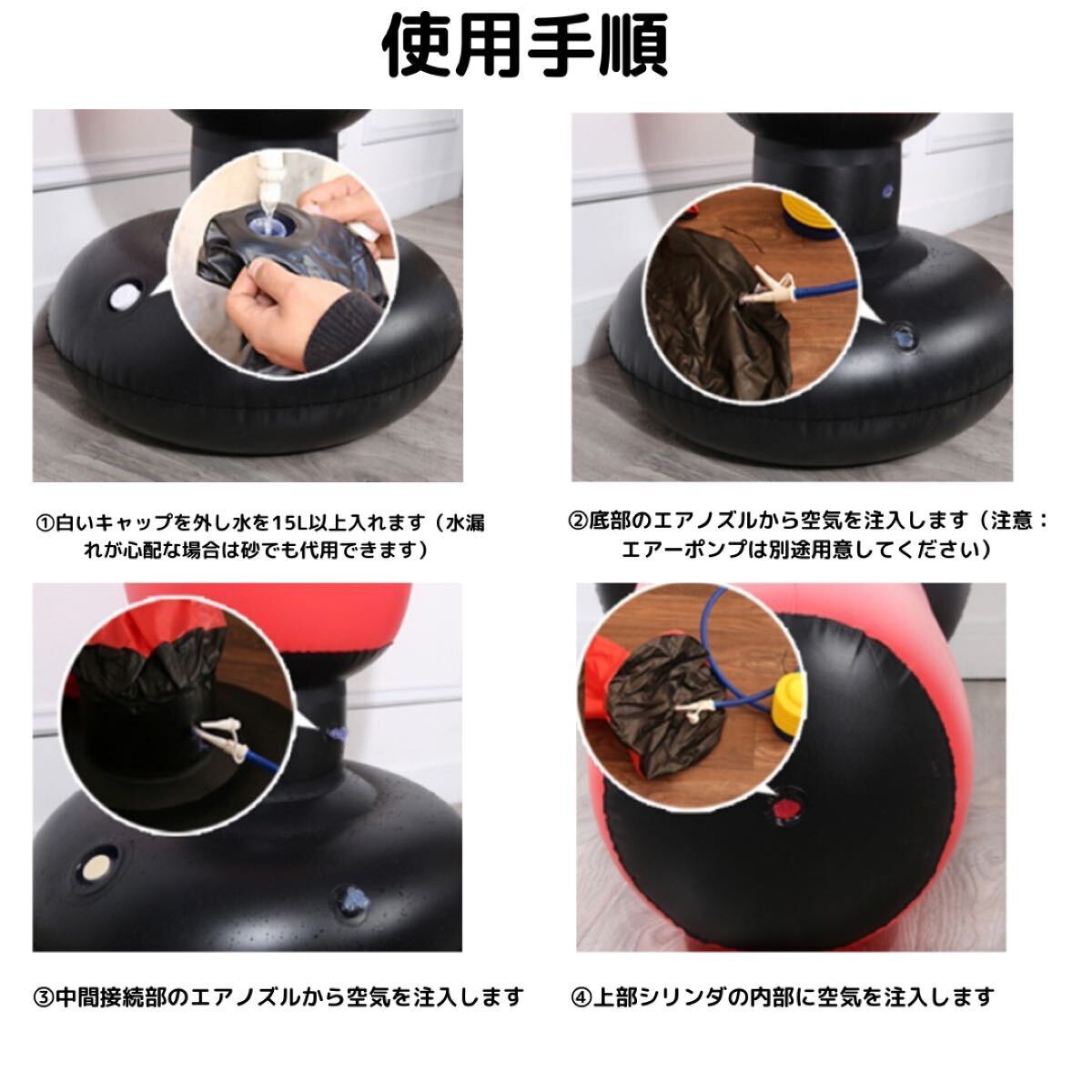 使用手順

①白いキャップを外し水を15L以上入れます（水漏れが心配な場合は砂でも代用できます）

②底部のエアノズルから空気を注入します（注意：エアーポンプは別途用意してください）

③中間接続部のエアノズルから空気を注入します

④上部シリンダの内部に空気を注入します