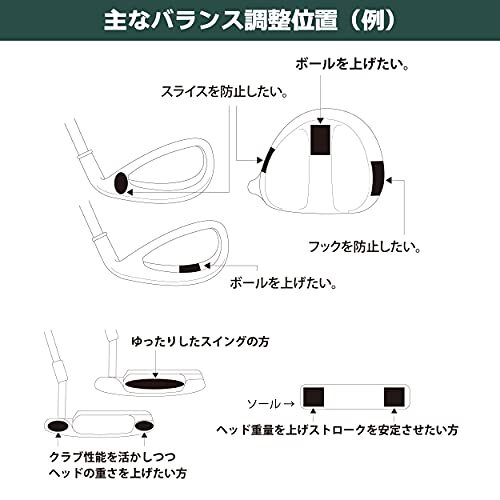 主なバランス調整位置（例）

ボールを上げたい。

スライスを防止したい。

フックを防止したい。

ボールを上げたい。

ゆったりしたスイングの方

ソール→

ヘッド重量を上げストロークを安定させたい方

クラブ性能を活かしつつ
ヘッドの重さを上げたい方