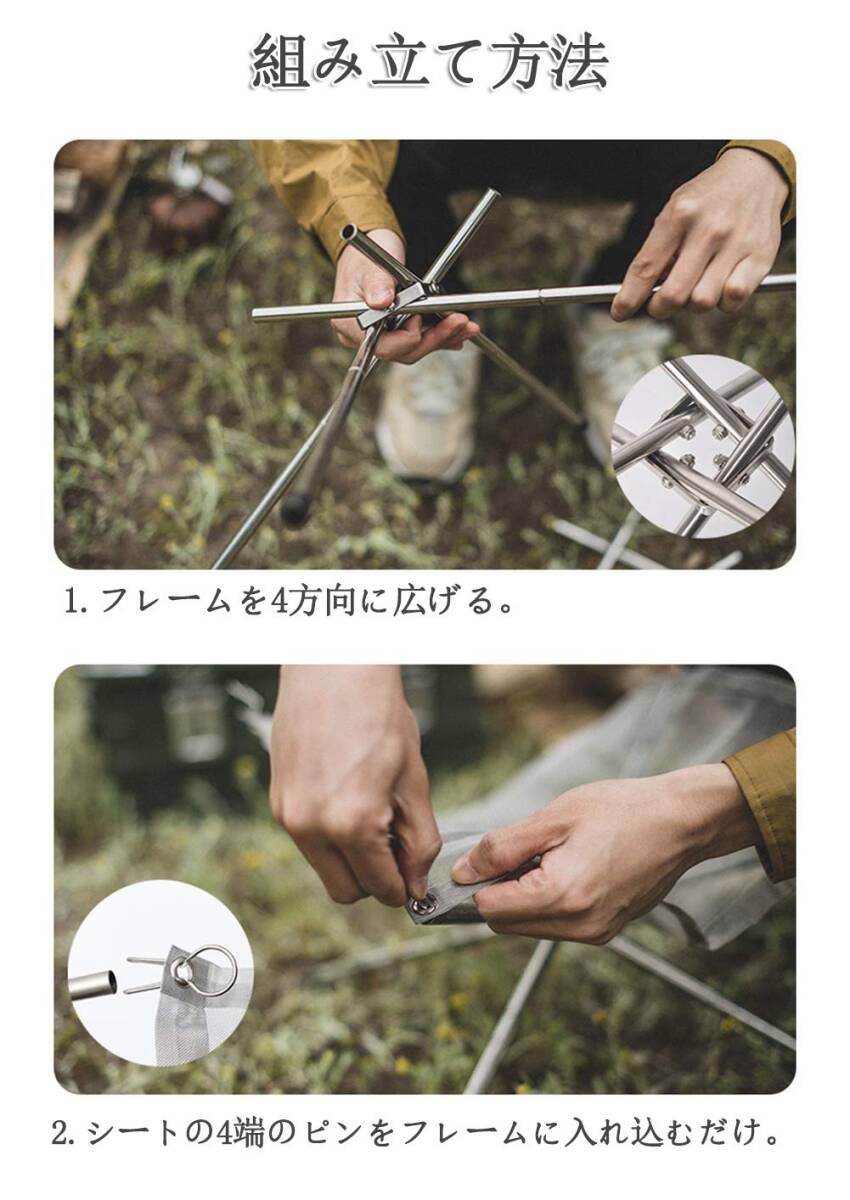 組み立て方法

1. フレームを4方向に広げる。

2. シートの4端のピンをフレームに入れ込むだけ。