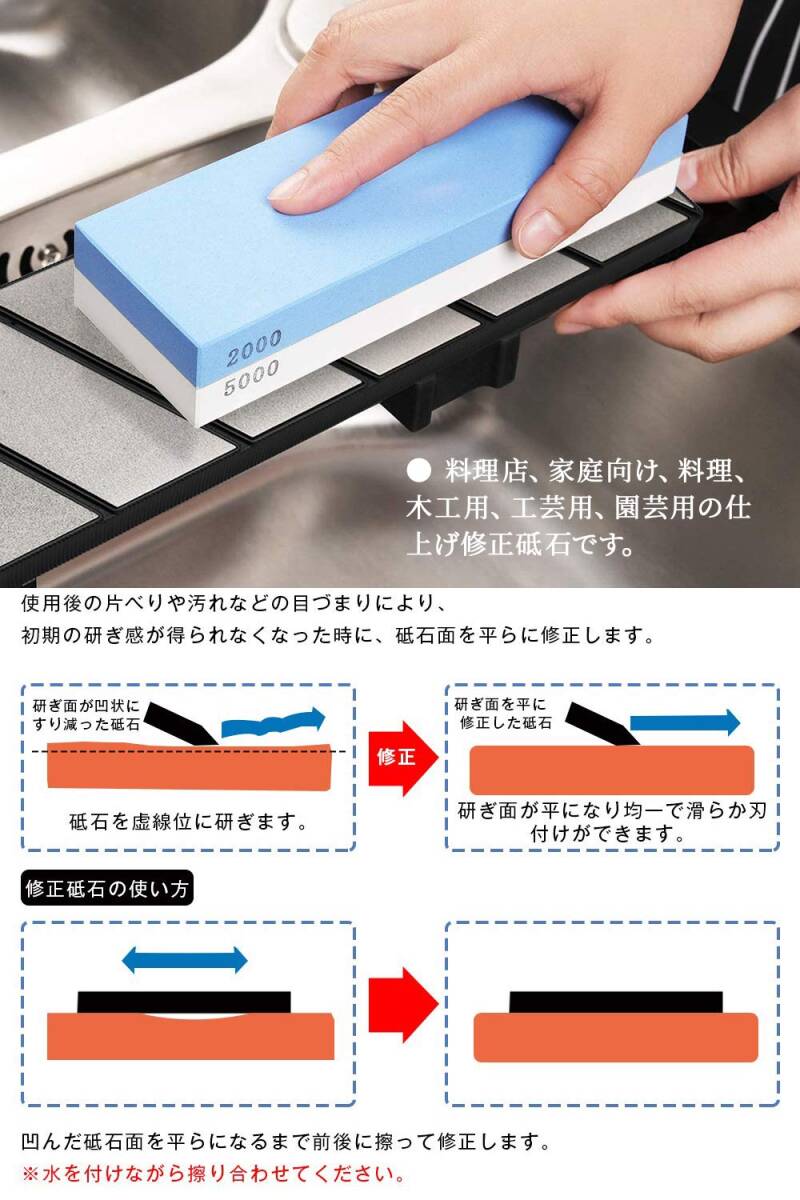 2000
5000

● 料理店、家庭向け、料理、木工用、工芸用、園芸用の仕上げ修正砥石です。

使用後の片べりや汚れなどの目づまりにより、
初期の研ぎ感が得られなくなった時に、砥石面を平らに修正します。

研ぎ面が凹状にすり減った砥石

砥石を虚線位に研ぎます。

修正

研ぎ面を平に修正した砥石

研ぎ面が平になり均一で滑らか刃付けができます。

修正砥石の使い方

凹んだ砥石面を平らになるまで前後に擦って修正します。
※水を付けながら擦り合わせてください。