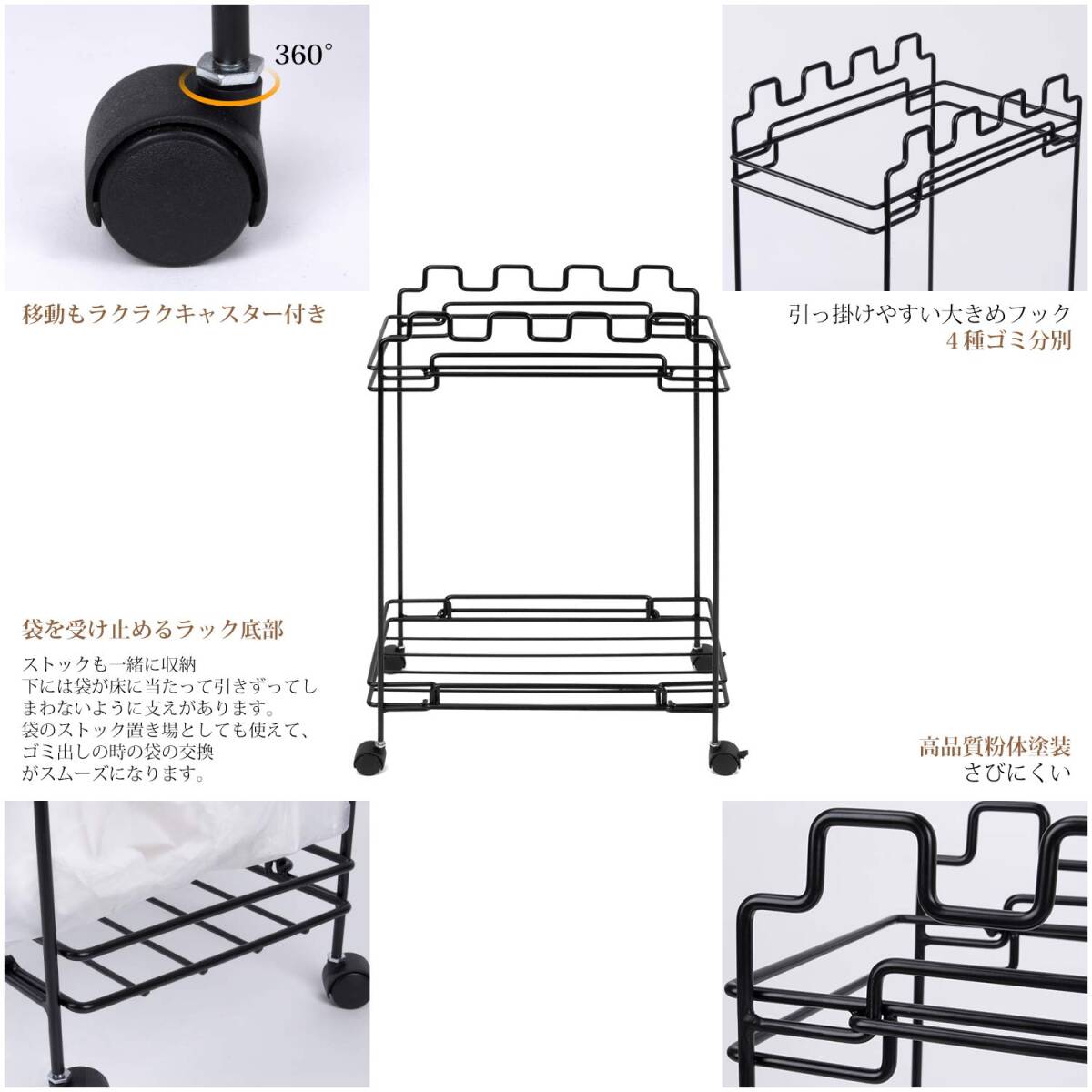 360°

移動もラクラクキャスター付き

引っ掛けやすい大きめフック
4種ゴミ分別

袋を受け止めるラック底部

ストックも一緒に収納
下には袋が床に当たって引きずってしまわないように支えがあります。
袋のストック置き場としても使えて、ゴミ出しの時の袋の交換がスムーズになります。

高品質粉体塗装
さびにくい