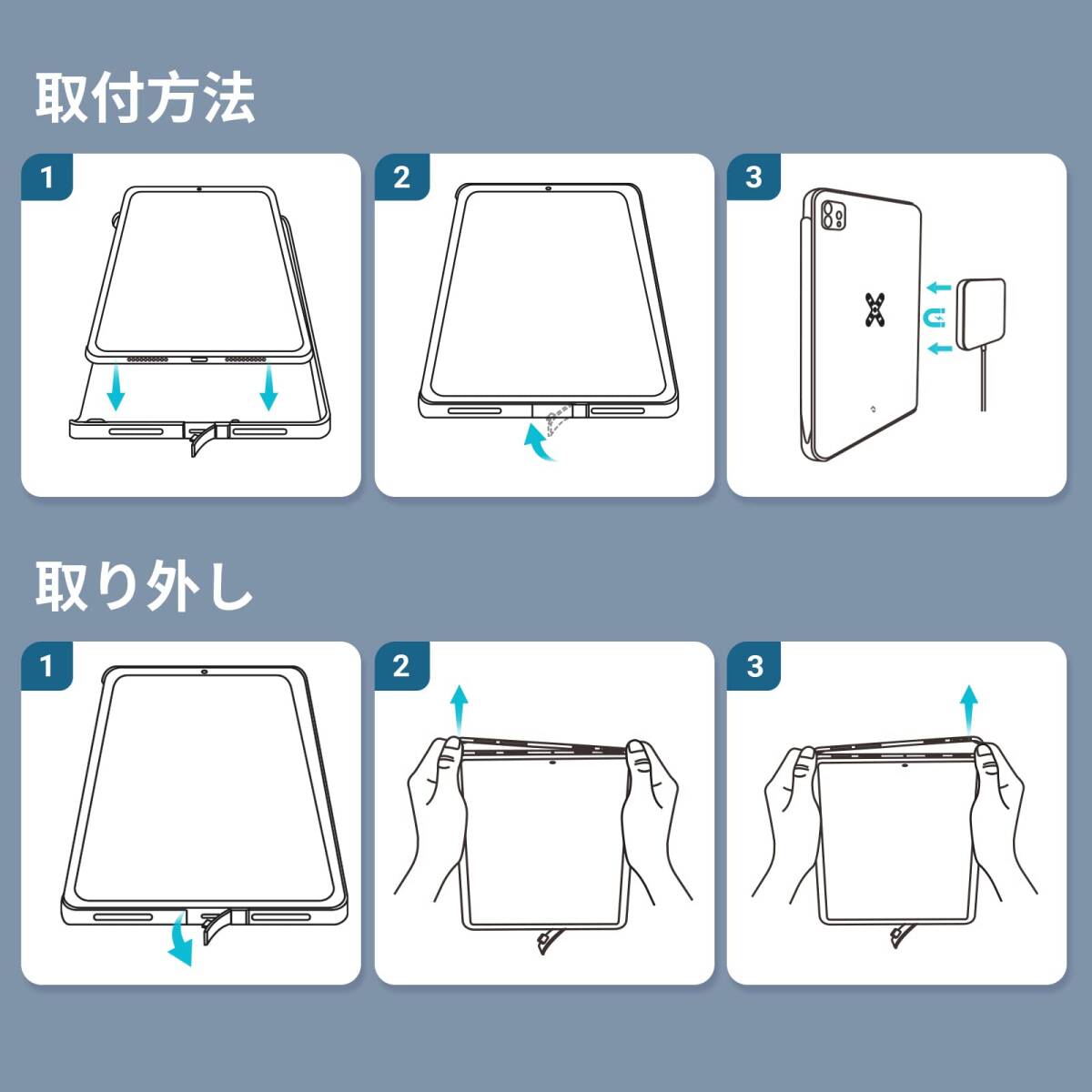 取付方法

1

2

3

取り外し

1

2

3