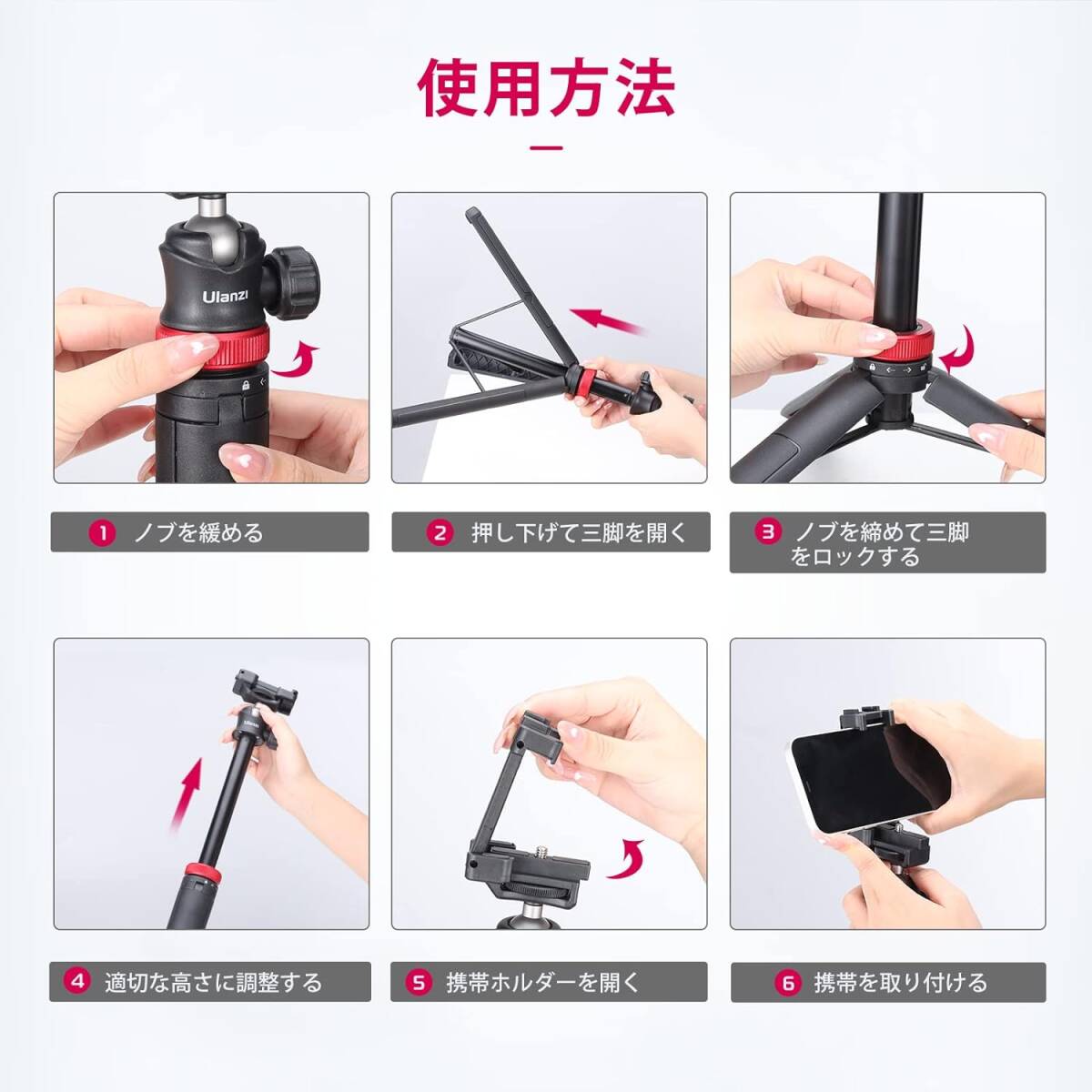 使用方法

Ulanzi

1 ノブを緩める

2 押し下げて三脚を開く

3 ノブを締めて三脚をロックする

4 適切な高さに調整する

5 携帯ホルダーを開く

6 携帯を取り付ける