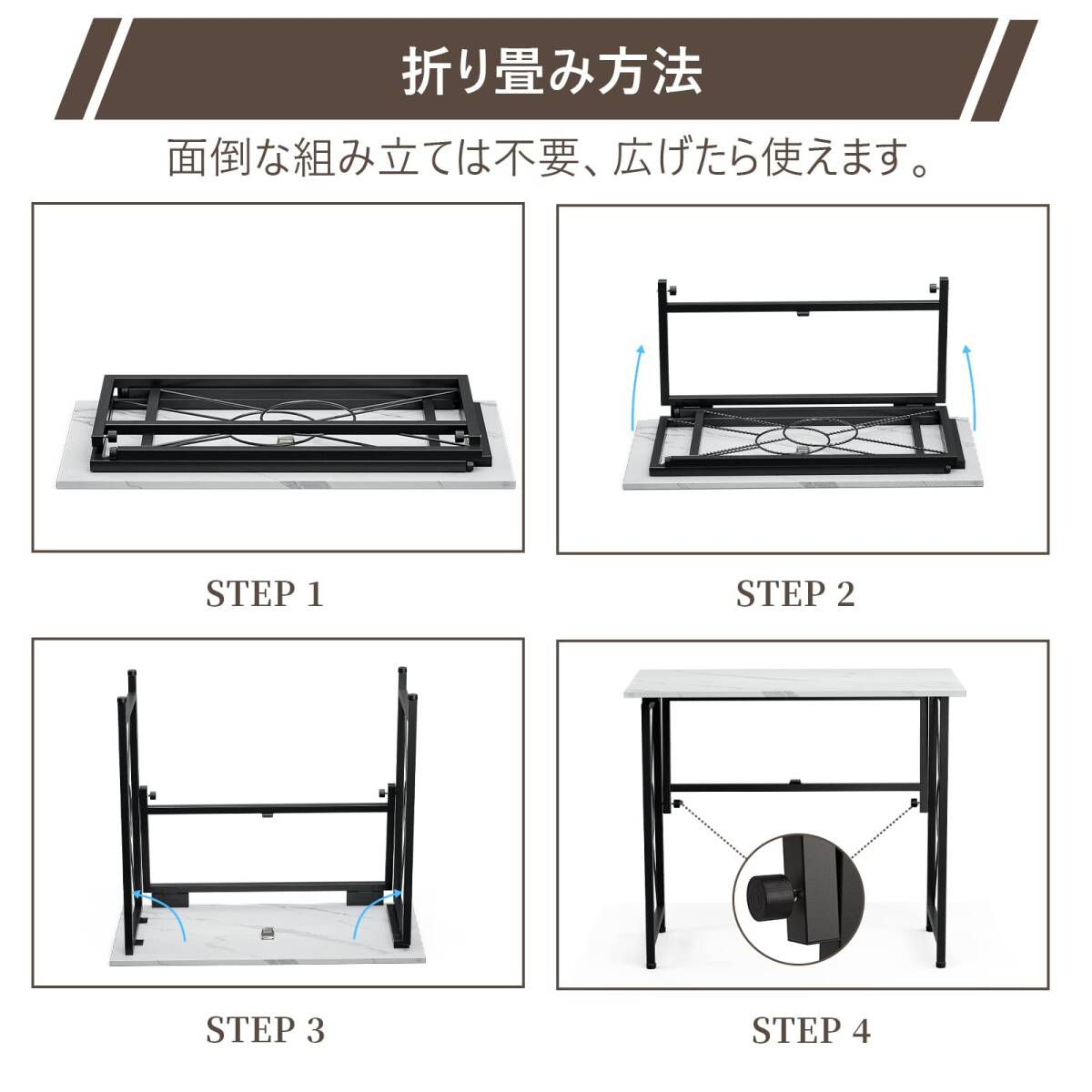 折り畳み方法

面倒な組み立ては不要、広げたら使えます。

STEP 1

STEP 2

STEP 3

STEP 4