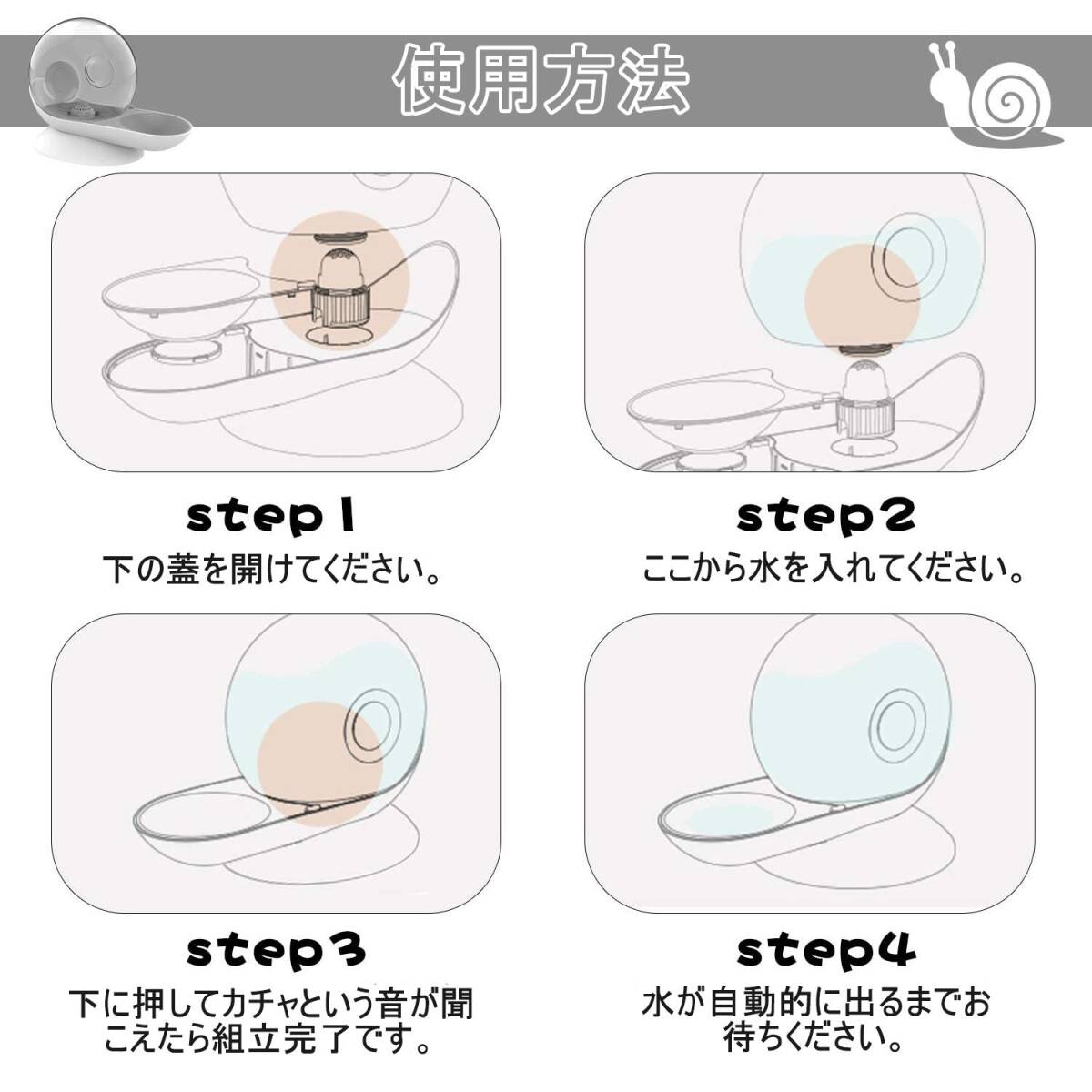 使用方法

step1
下の蓋を開けてください。

step2
ここから水を入れてください。

step3
下に押してカチャという音が聞こえたら組立完了です。

step4
水が自動的に出るまでお待ちください。