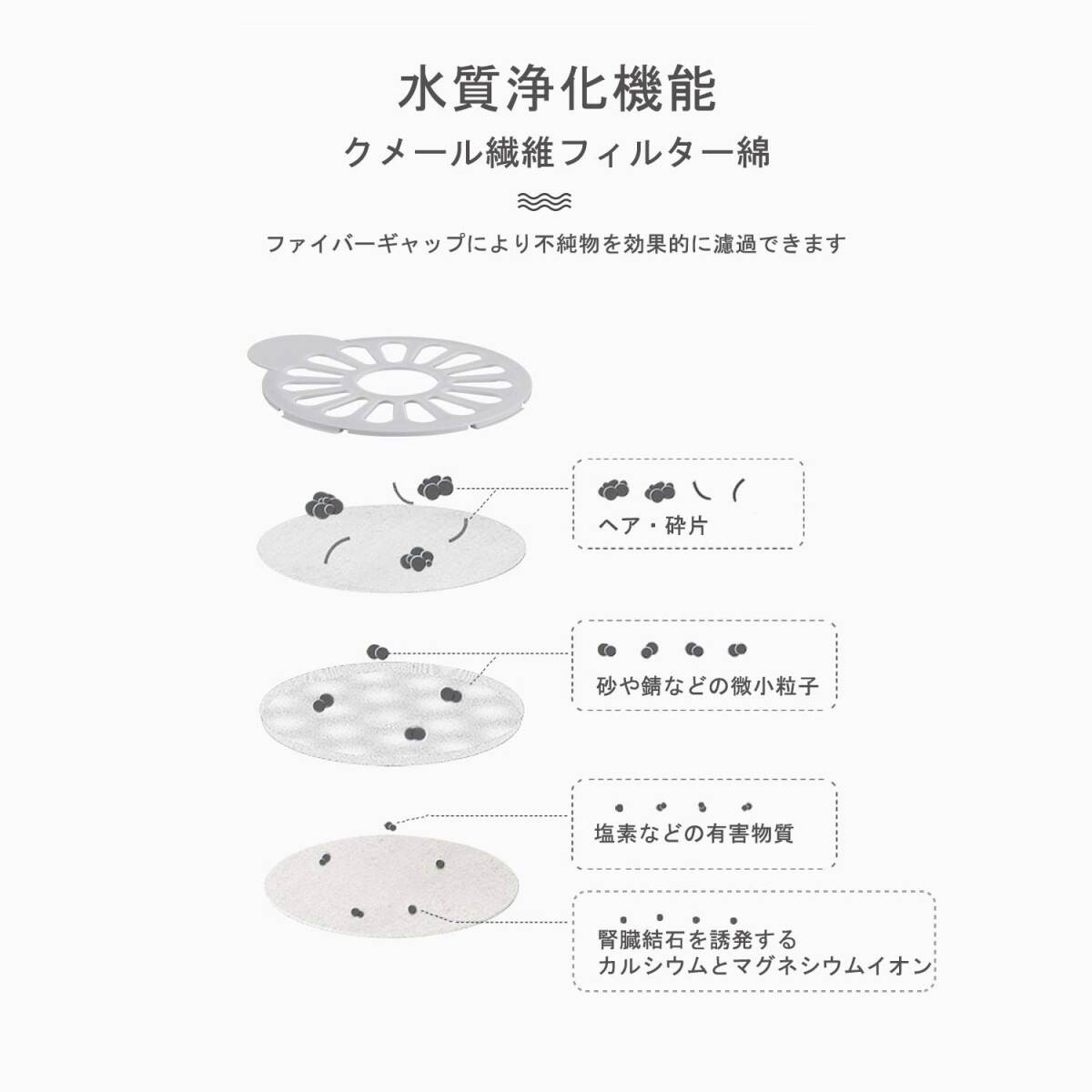 水質浄化機能
クメール繊維フィルター綿

ファイバーギャップにより不純物を効果的に濾過できます

ヘア・砕片

砂や錆などの微小粒子

塩素などの有害物質

腎臓結石を誘発する
カルシウムとマグネシウムイオン