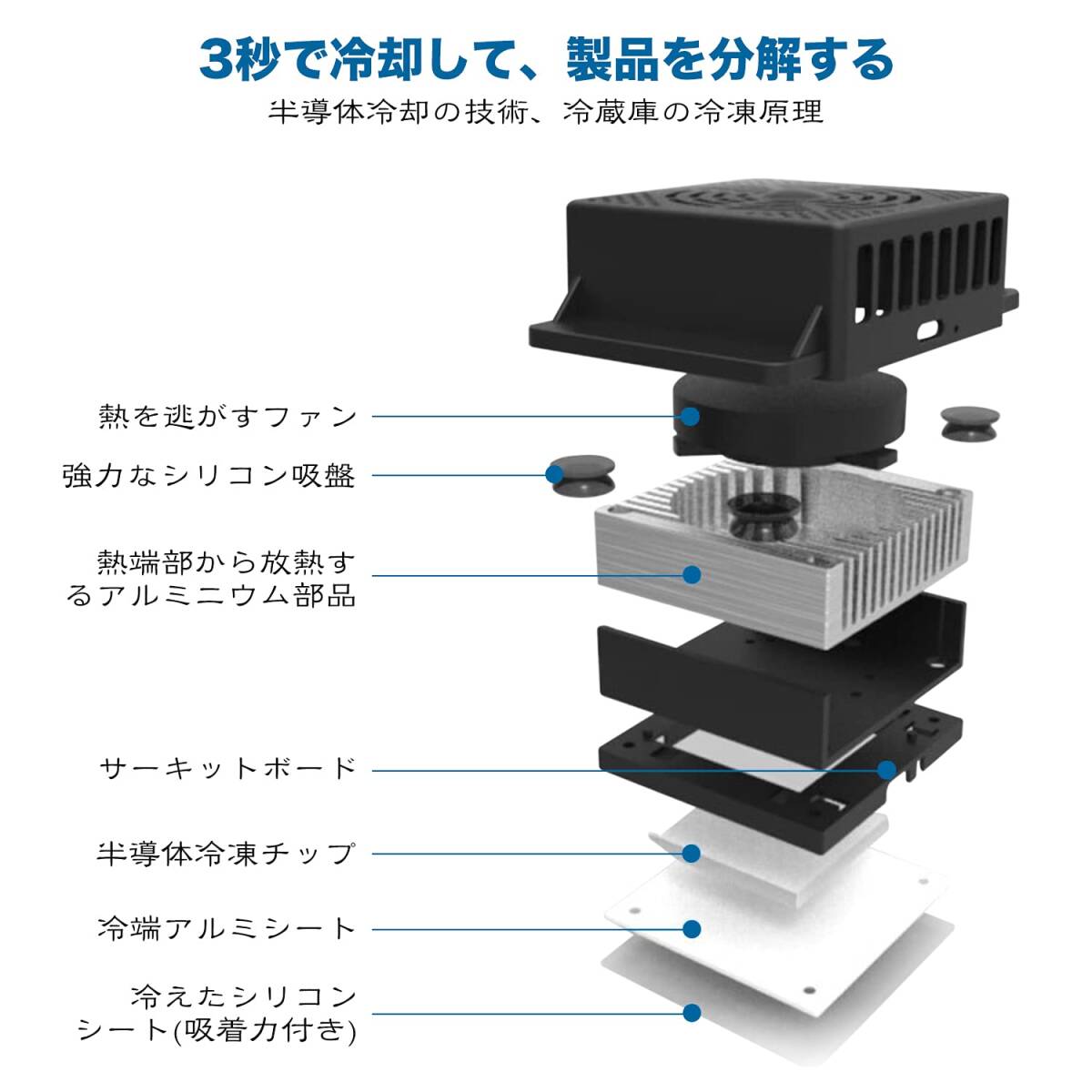 3秒で冷却して、製品を分解する

半導体冷却の技術、冷蔵庫の冷凍原理

熱を逃がすファン

強力なシリコン吸盤

熱端部から放熱するアルミニウム部品

サーキットボード

半導体冷凍チップ

冷端アルミシート

冷えたシリコンシート(吸着力付き)