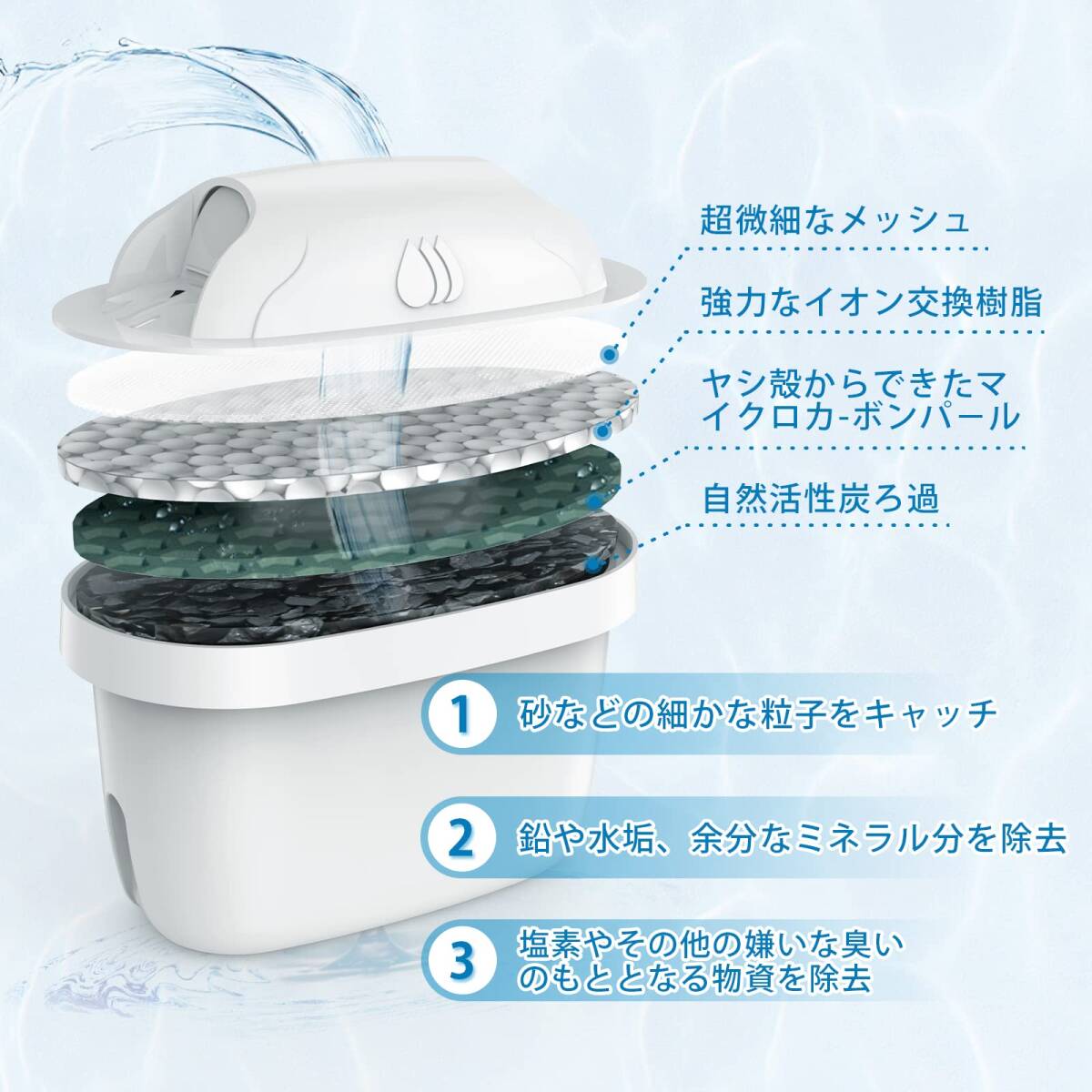 超微細なメッシュ

強力なイオン交換樹脂

ヤシ殻からできたマイクロカ-ボンパール

自然活性炭ろ過

1 砂などの細かな粒子をキャッチ

2 鉛や水垢、余分なミネラル分を除去

3 塩素やその他の嫌いな臭いのもととなる物資を除去