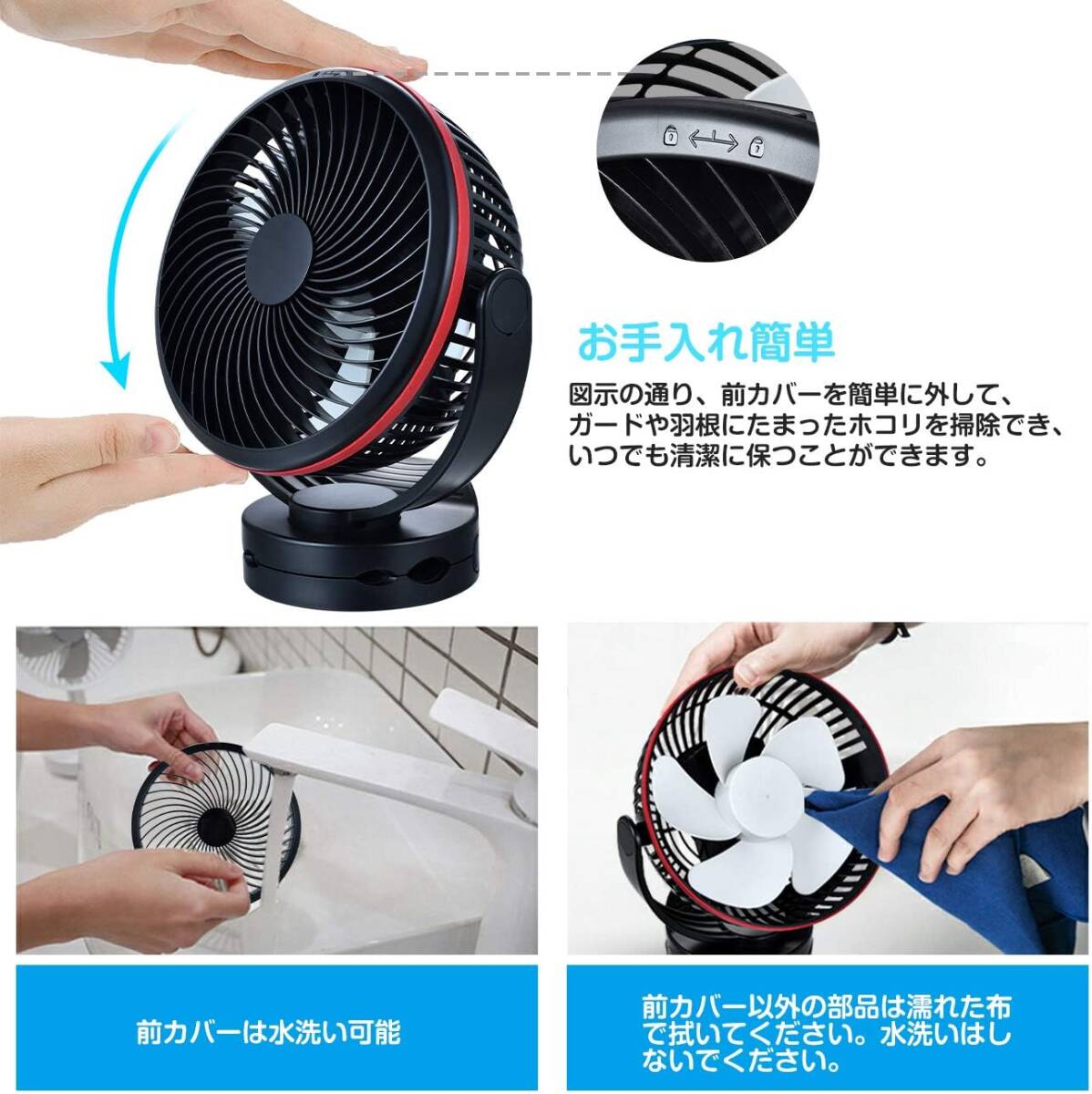 お手入れ簡単

図示の通り、前カバーを簡単に外して、ガードや羽根にたまったホコリを掃除でき、いつでも清潔に保つことができます。

前カバーは水洗い可能

前カバー以外の部品は濡れた布で拭いてください。水洗いはしないでください。