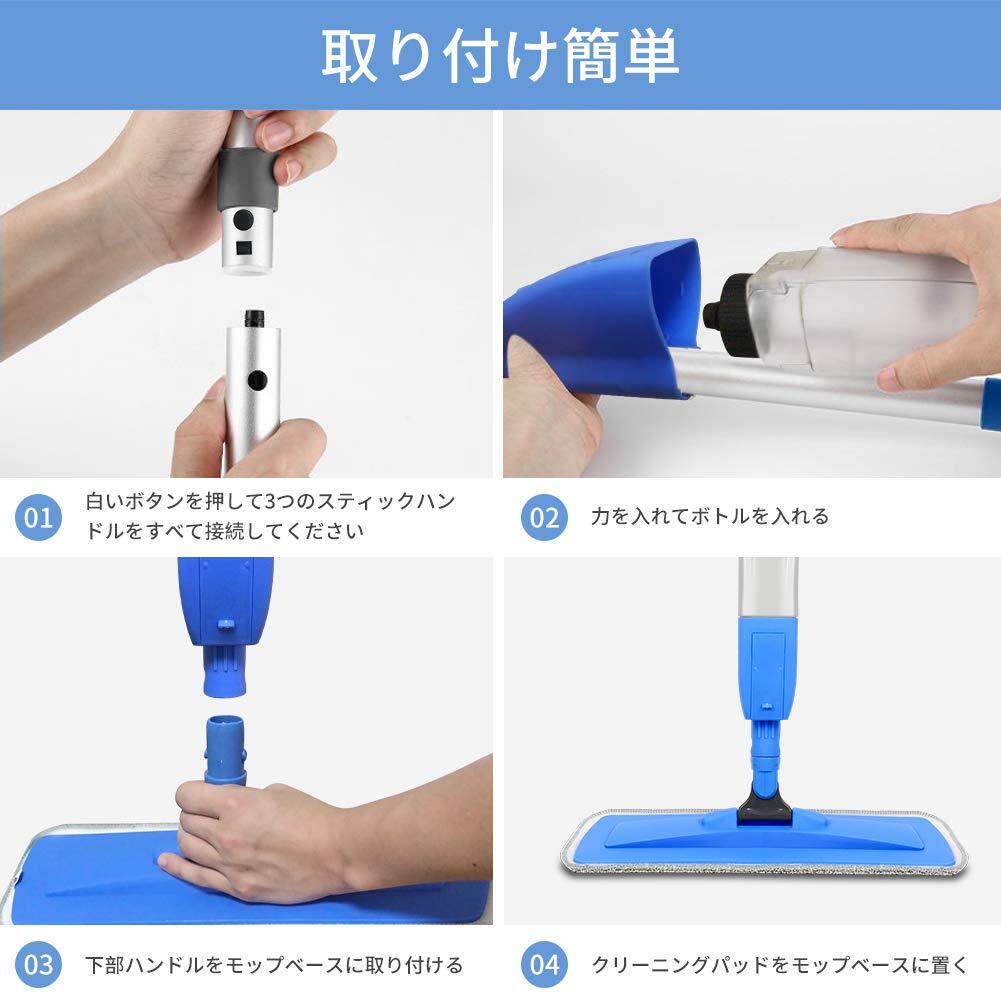 取り付け簡単

01 白いボタンを押して3つのスティックハンドルをすべて接続してください

02 力を入れてボトルを入れる

03 下部ハンドルをモップベースに取り付ける

04 クリーニングパッドをモップベースに置く