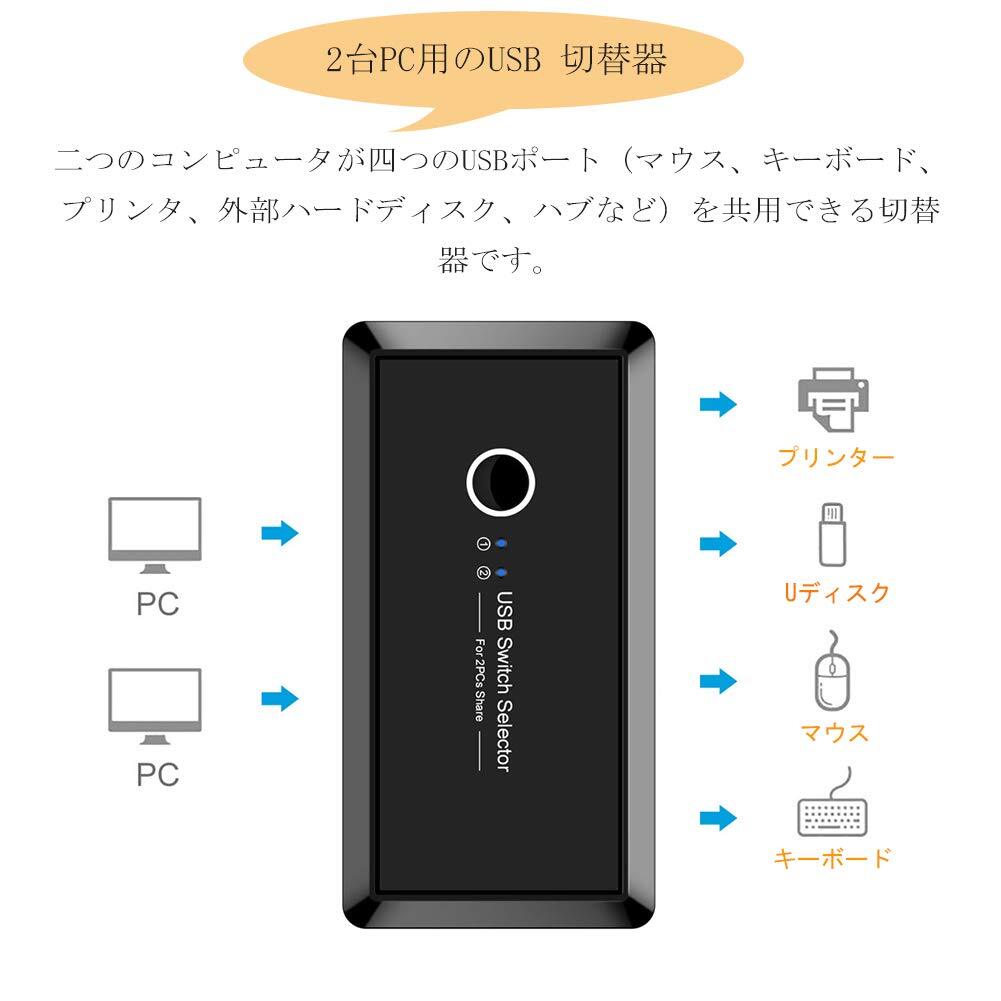 2台PC用のUSB 切替器

二つのコンピュータが四つのUSBポート（マウス、キーボード、プリンタ、外部ハードディスク、ハブなど）を共用できる切替器です。

PC

PC

①

②

USB Switch Selector

For 2PCs Share

プリンター

Uディスク

マウス

キーボード