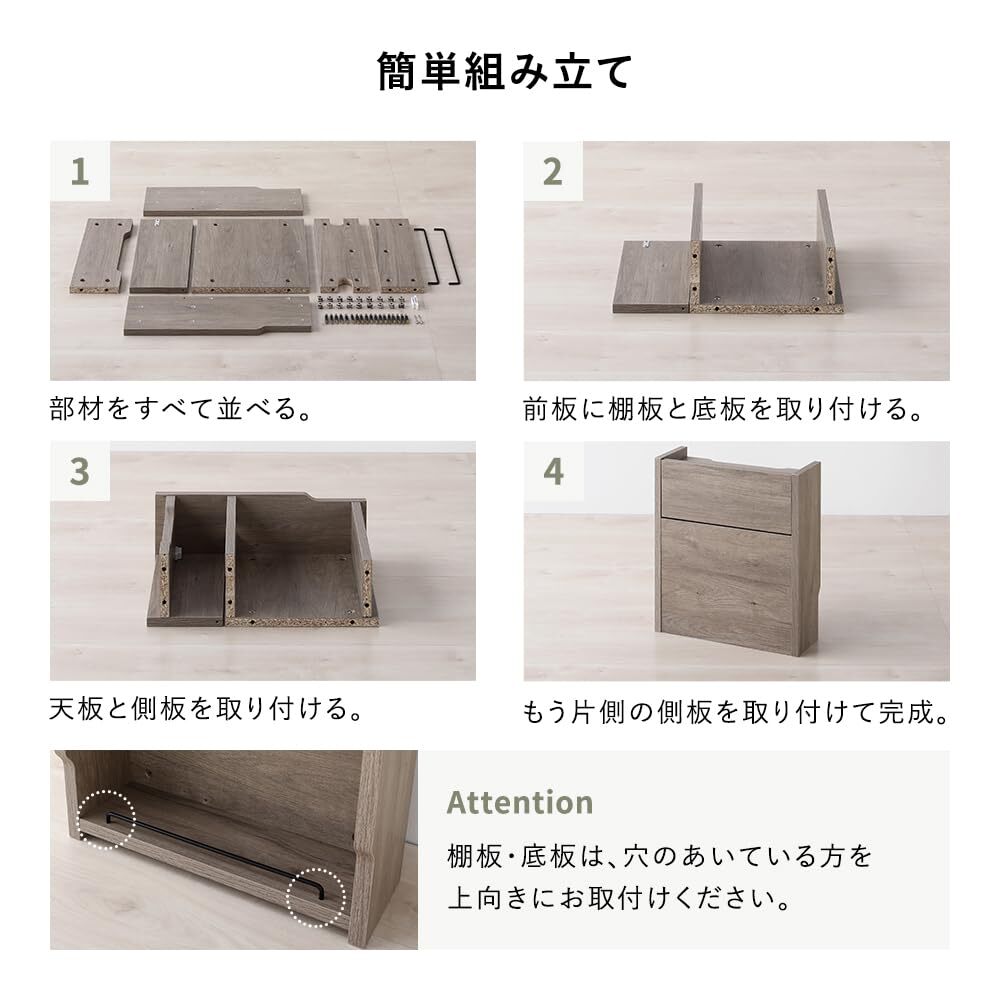 簡単組み立て

1

部材をすべて並べる。

2

前板に棚板と底板を取り付ける。

3

天板と側板を取り付ける。

4

もう片側の側板を取り付けて完成。

Attention

棚板・底板は、穴のあいている方を上向きにお取付けください。