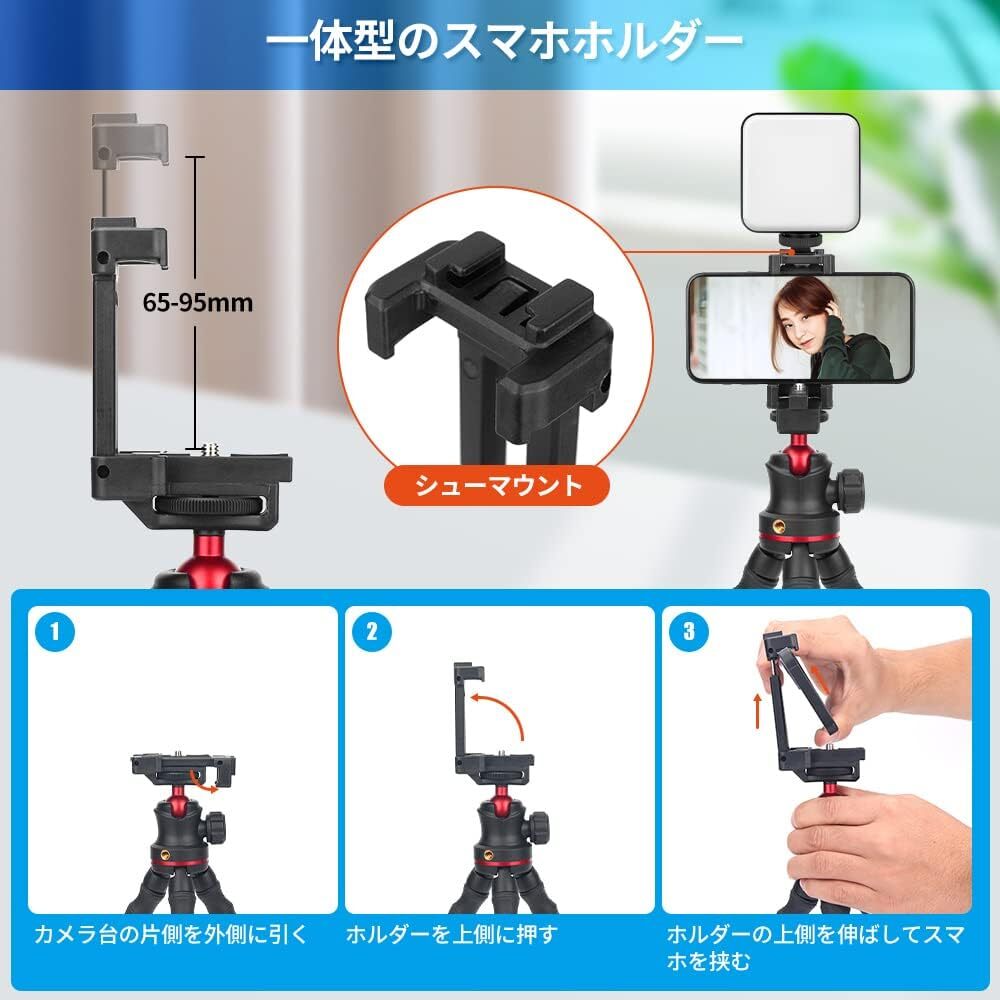 一体型のスマホホルダー

65-95mm

シューマウント

1

カメラ台の片側を外側に引く

2

ホルダーを上側に押す

3

ホルダーの上側を伸ばしてスマホを挟む