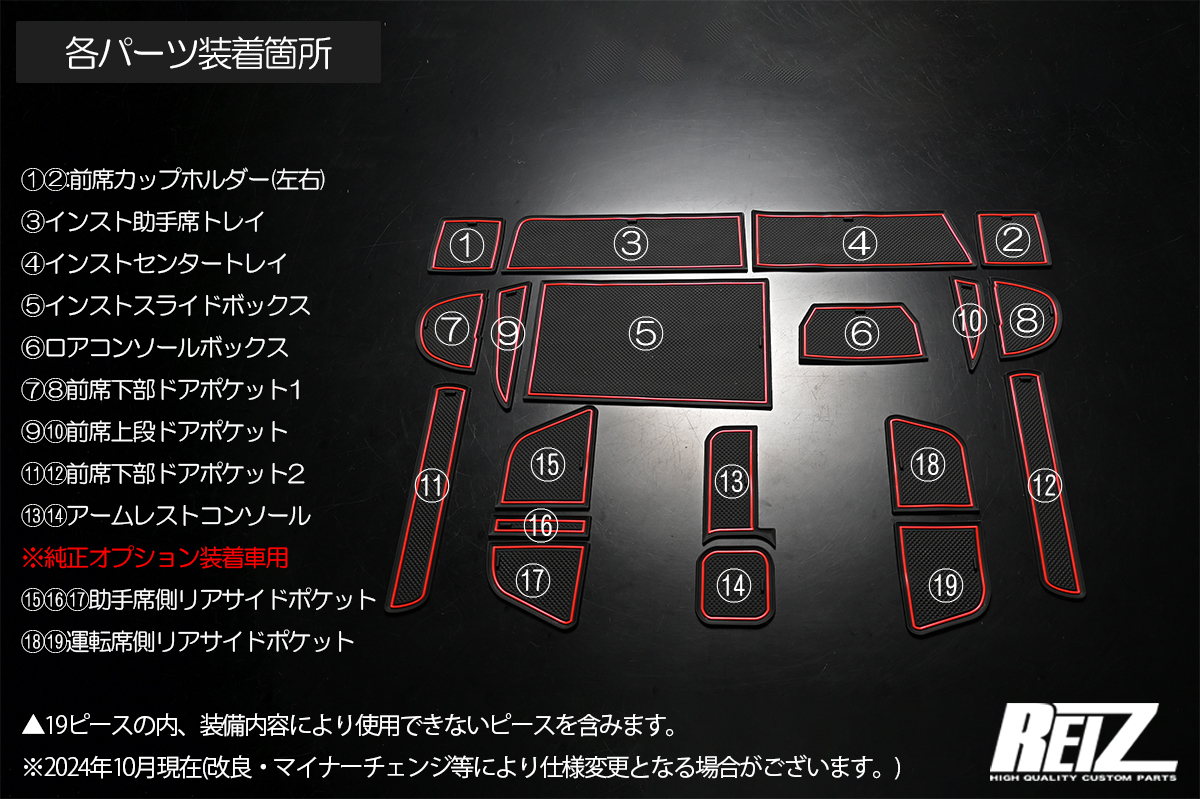 各パーツ装着箇所

①②前席カップホルダー(左右)
③インスト助手席トレイ
④インストセンタートレイ
⑤インストスライドボックス
⑥ロアコンソールボックス
⑦⑧前席下部ドアポケット1
⑨⑩前席上段ドアポケット
⑪⑫前席下部ドアポケット2
⑬⑭アームレストコンソール
※純正オプション装着車用
⑮⑯⑰助手席側リアサイドポケット
⑱⑲運転席側リアサイドポケット

① ③ ④ ②
⑦ ⑨ ⑤ ⑥ ⑩ ⑧
⑪ ⑮ ⑬ ⑱ ⑫
⑯
⑰ ⑭ ⑲

▲19ピースの内、装備内容により使用できないピースを含みます。
※2024年10月現在(改良・マイナーチェンジ等により仕様変更となる場合がございます。)

REIZ
HIGH QUALITY CUSTOM PARTS