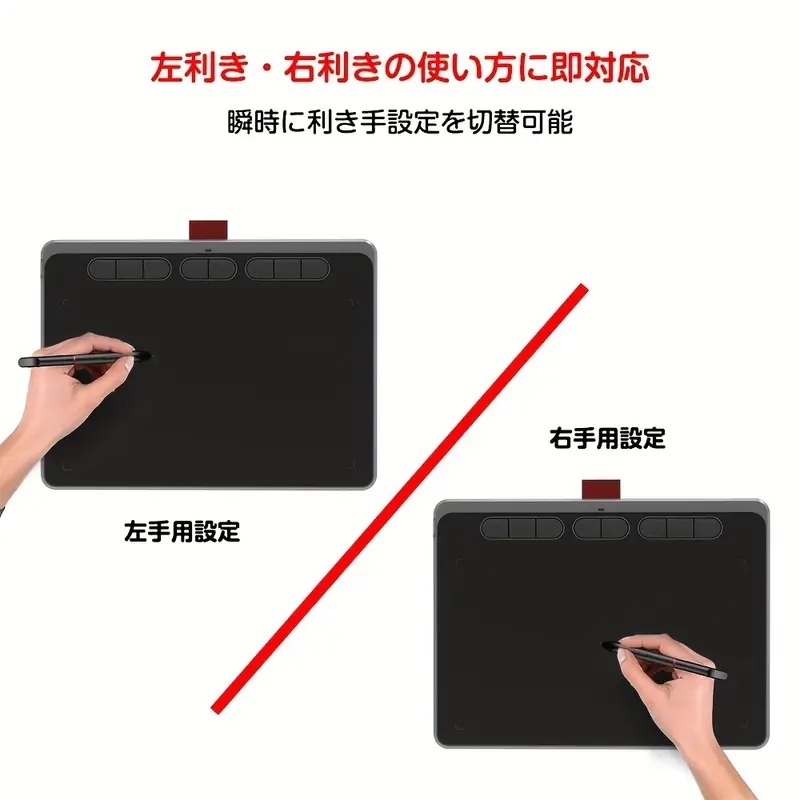 左利き・右利きの使い方に即対応

瞬時に利き手設定を切替可能

右手用設定

左手用設定