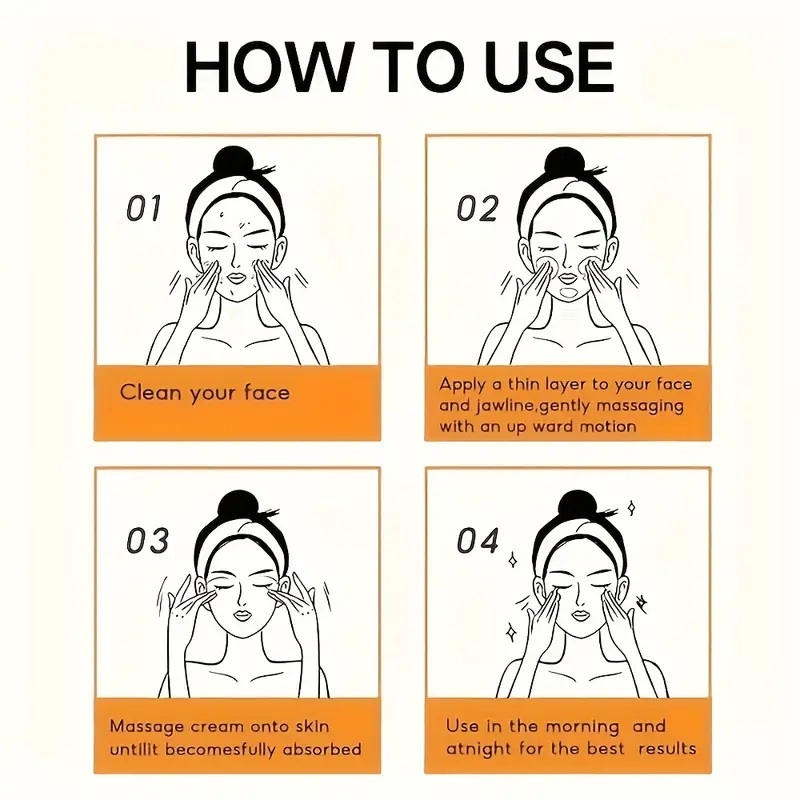 HOW TO USE

01

Clean your face

02

Apply a thin layer to your face and jawline,gently massaging with an up ward motion

03

Massage cream onto skin untilit becomesfully absorbed

04

Use in the morning and atnight for the best results