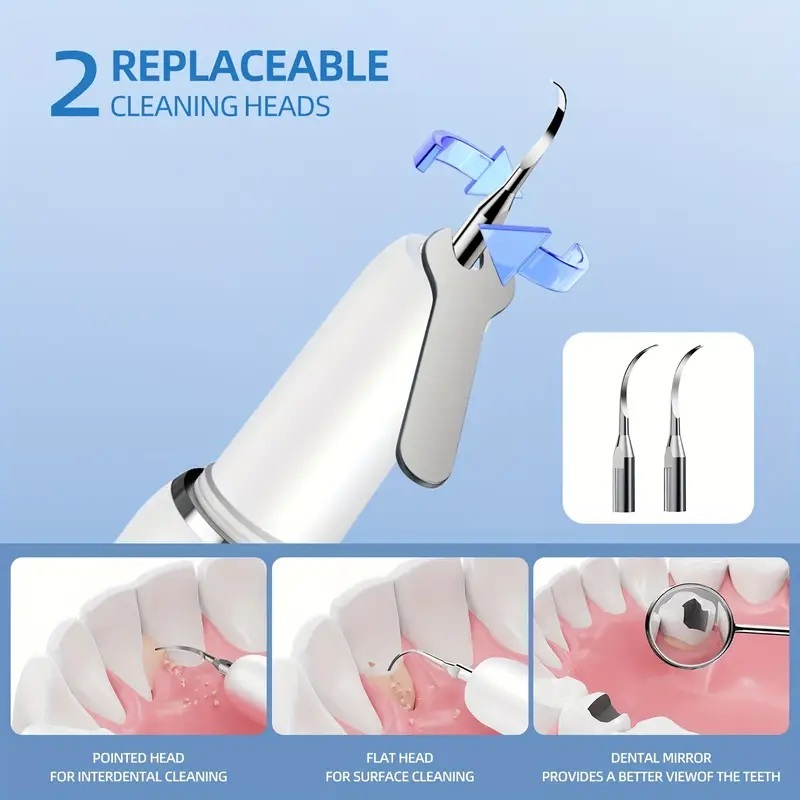 2 REPLACEABLE
CLEANING HEADS

POINTED HEAD
FOR INTERDENTAL CLEANING

FLAT HEAD
FOR SURFACE CLEANING

DENTAL MIRROR
PROVIDES A BETTER VIEWOF THE TEETH