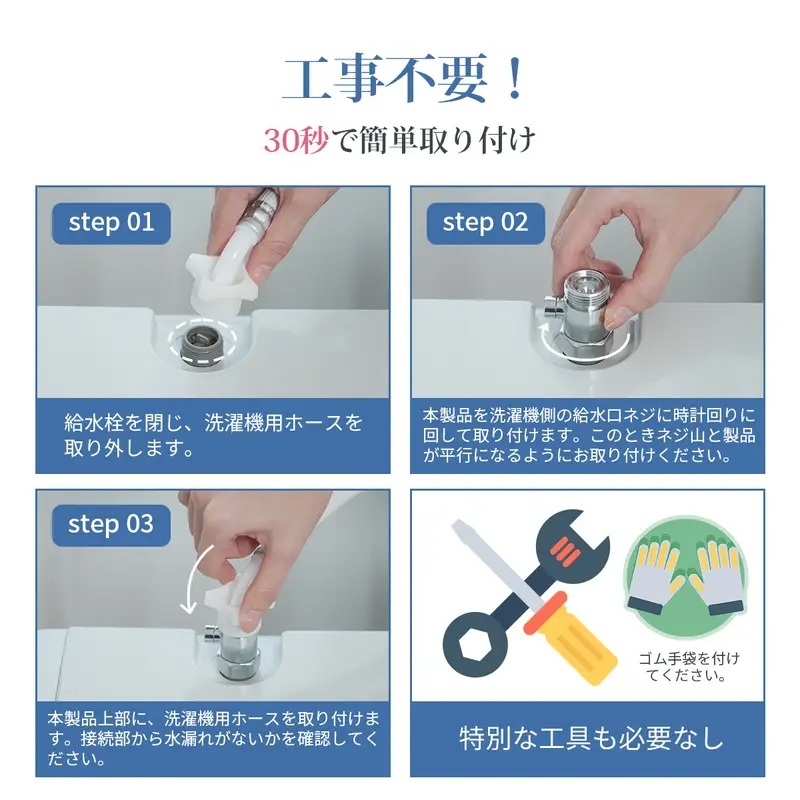 工事不要！

30秒で簡単取り付け

step 01

給水栓を閉じ、洗濯機用ホースを取り外します。

step 02

本製品を洗濯機側の給水口ネジに時計回りに回して取り付けます。このときネジ山と製品が平行になるようにお取り付けください。

step 03

本製品上部に、洗濯機用ホースを取り付けます。接続部から水漏れがないかを確認してください。

ゴム手袋を付けてください。

特別な工具も必要なし