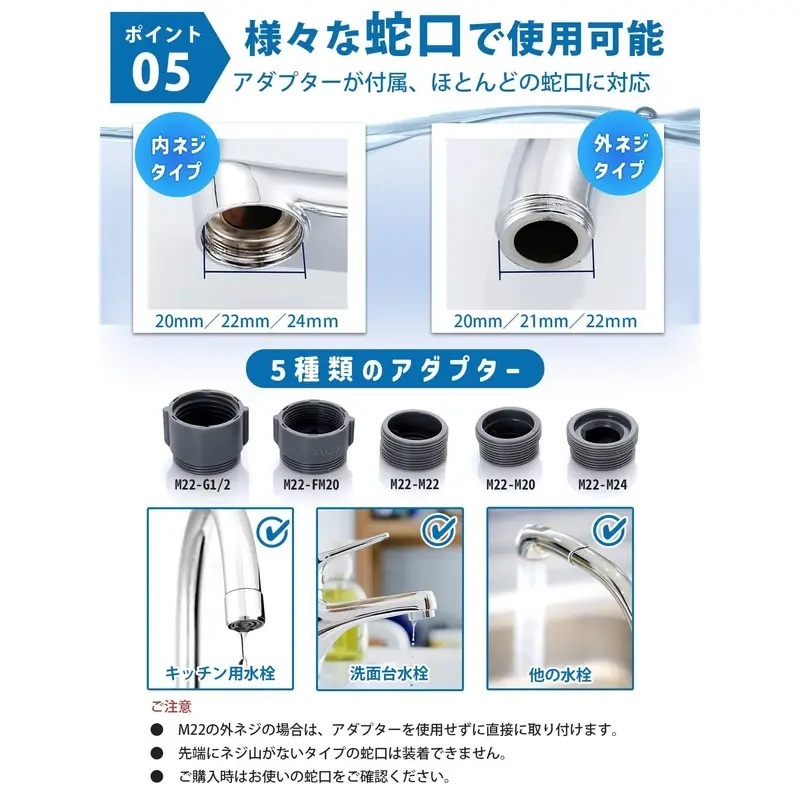 ポイント
05
様々な蛇口で使用可能
アダプターが付属、ほとんどの蛇口に対応

内ネジタイプ
20mm／22mm／24mm

外ネジタイプ
20mm／21mm／22mm

5種類のアダプター

M22-G1/2
M22-FM20
M22-M22
M22-M20
M22-M24

キッチン用水栓
洗面台水栓
他の水栓

ご注意
● M22の外ネジの場合は、アダプターを使用せずに直接に取り付けます。
● 先端にネジ山がないタイプの蛇口は装着できません。
● ご購入時はお使いの蛇口をご確認ください。