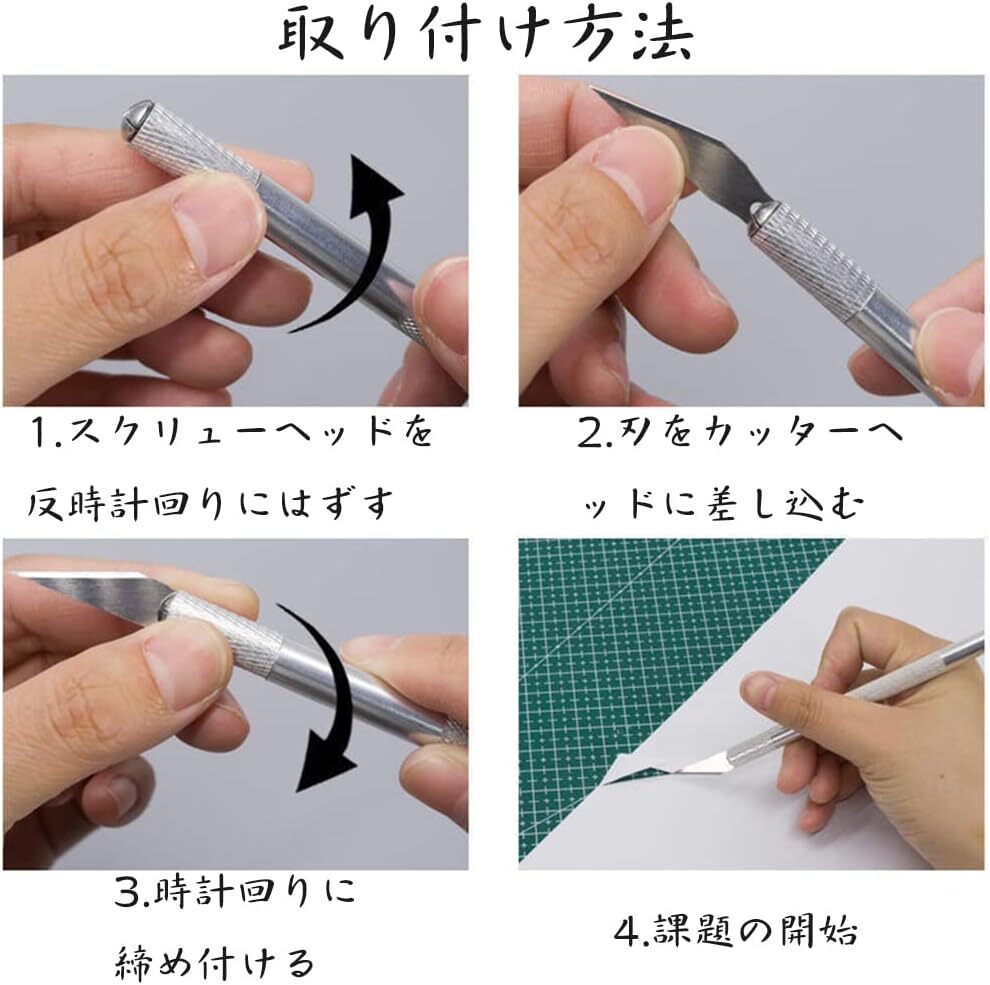 取り付け方法

1.スクリューヘッドを反時計回りにはずす

2.刃をカッターヘッドに差し込む

3.時計回りに締め付ける

4.課題の開始