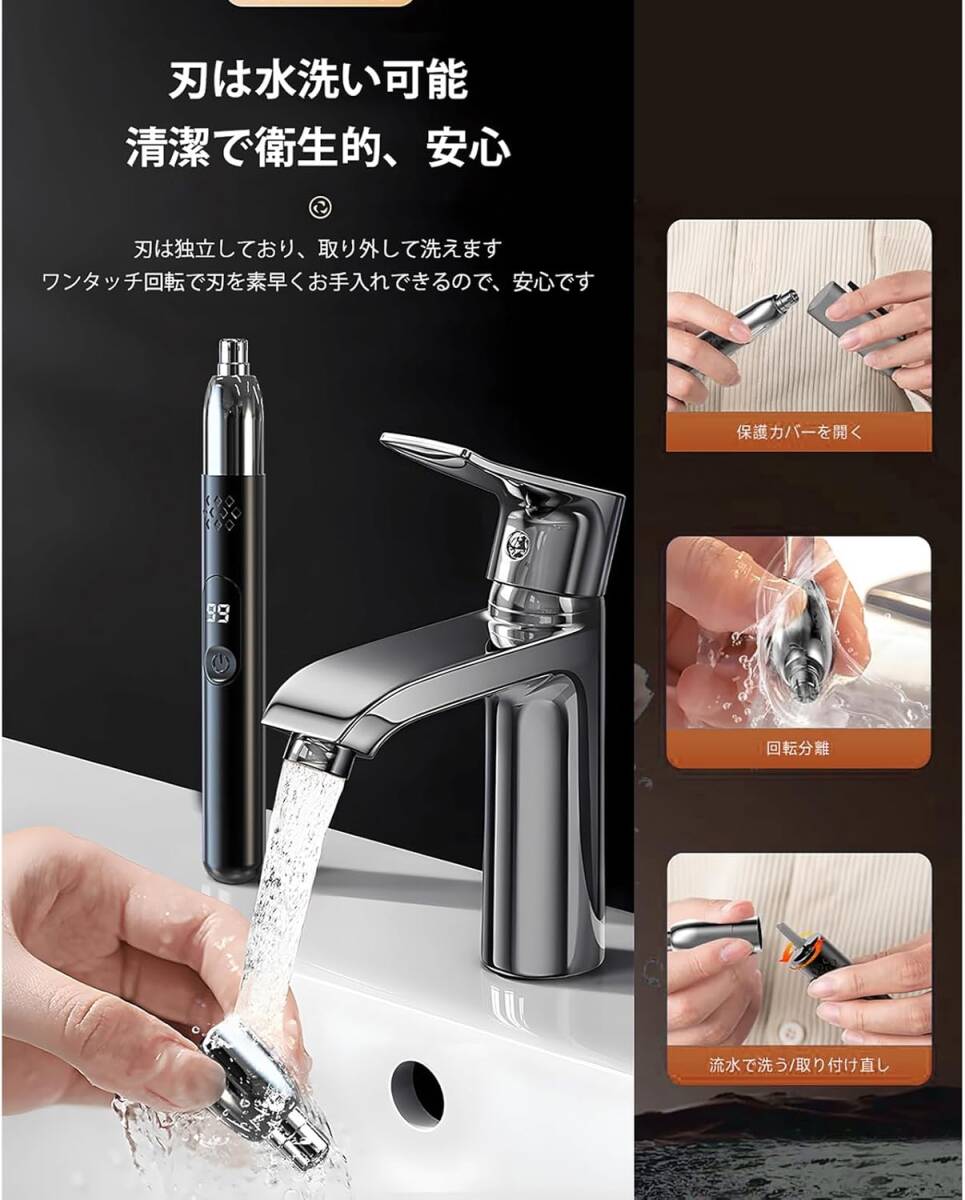 刃は水洗い可能
清潔で衛生的、安心

刃は独立しており、取り外して洗えます
ワンタッチ回転で刃を素早くお手入れできるので、安心です

99

保護カバーを開く

回転分離

流水で洗う/取り付け直し