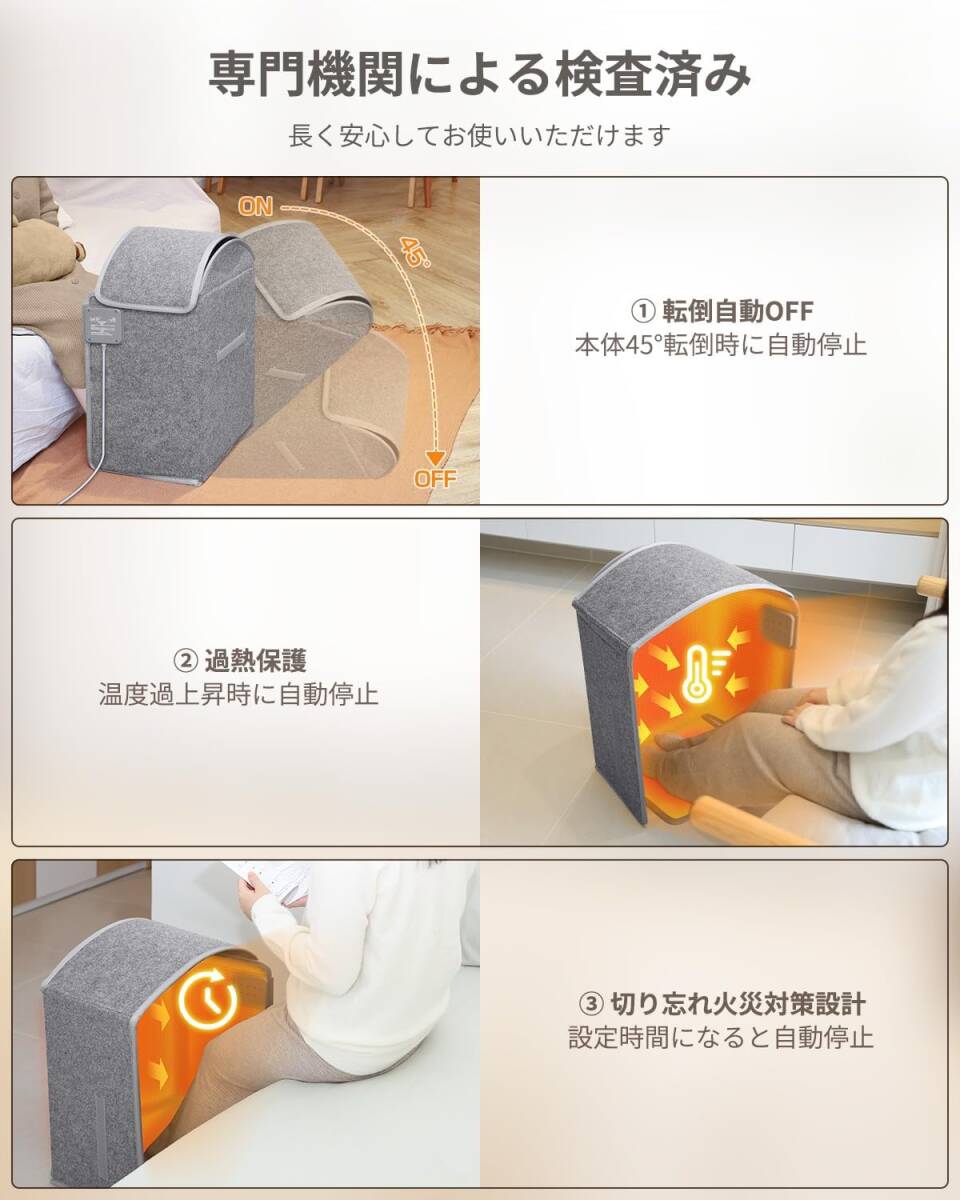 専門機関による検査済み

長く安心してお使いいただけます

ON

45°

OFF

① 転倒自動OFF
本体45°転倒時に自動停止

② 過熱保護
温度過上昇時に自動停止

③ 切り忘れ火災対策設計
設定時間になると自動停止