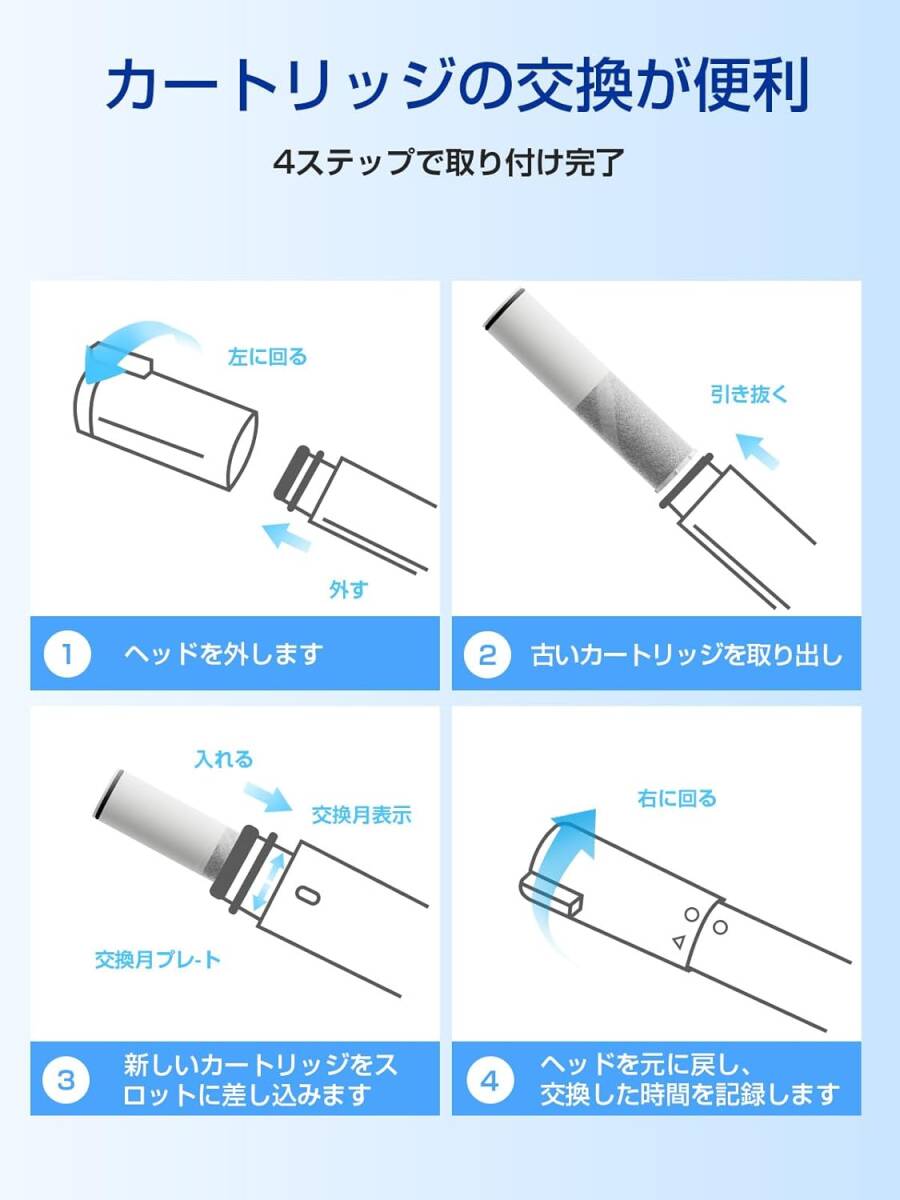 カートリッジの交換が便利

4ステップで取り付け完了

左に回る

外す

1 ヘッドを外します

引き抜く

2 古いカートリッジを取り出し

入れる

交換月表示

交換月プレ-ト

3 新しいカートリッジをスロットに差し込みます

右に回る

4 ヘッドを元に戻し、交換した時間を記録します