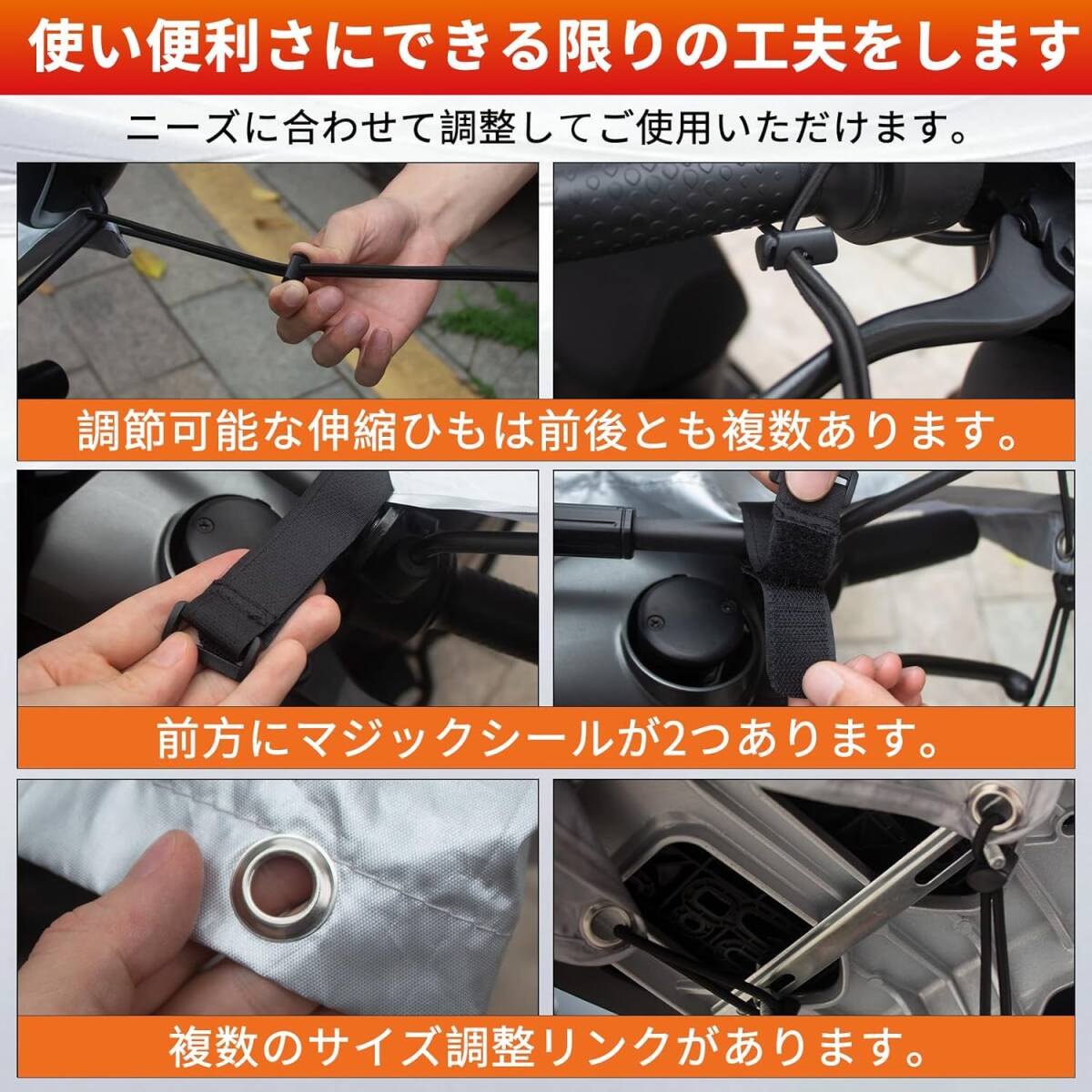 使い便利さにできる限りの工夫をします

ニーズに合わせて調整してご使用いただけます。

調節可能な伸縮ひもは前後とも複数あります。

前方にマジックシールが2つあります。

複数のサイズ調整リンクがあります。