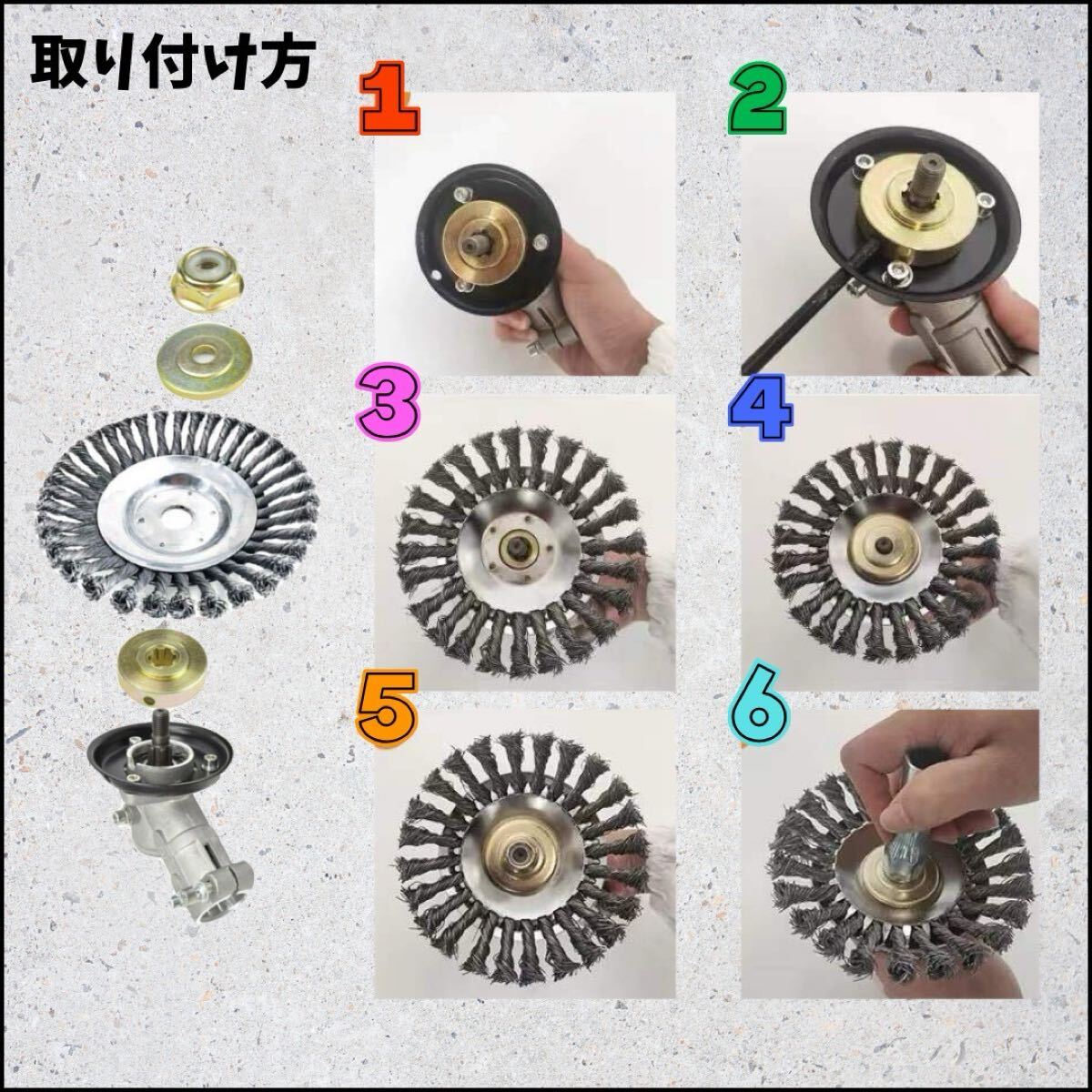 取り付け方

1

2

3

4

5

6