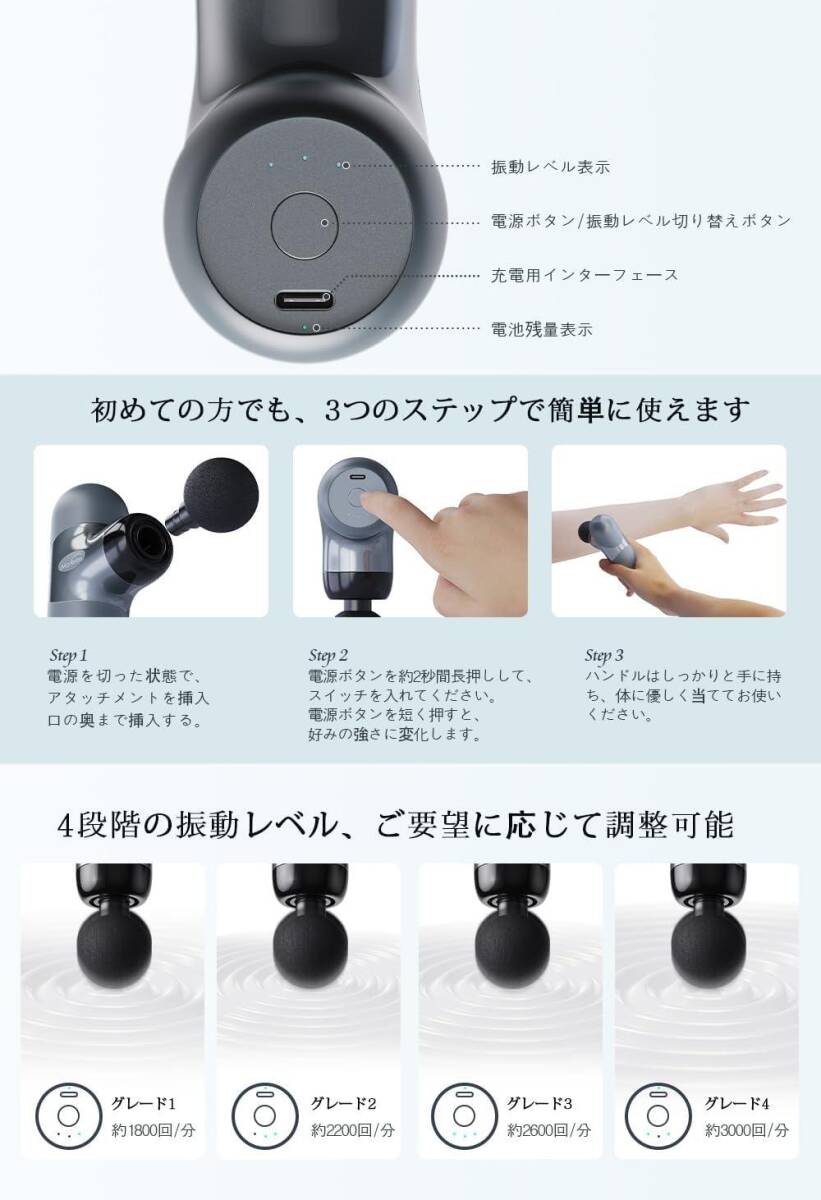 振動レベル表示

電源ボタン/振動レベル切り替えボタン

充電用インターフェース

電池残量表示

初めての方でも、3つのステップで簡単に使えます

Step 1
電源を切った状態で、アタッチメントを挿入口の奥まで挿入する。

Step 2
電源ボタンを約2秒間長押しして、スイッチを入れてください。
電源ボタンを短く押すと、好みの強さに変化します。

Step 3
ハンドルはしっかりと手に持ち、体に優しく当ててお使いください。

4段階の振動レベル、ご要望に応じて調整可能

グレード1
約1800回/分

グレード2
約2200回/分

グレード3
約2600回/分

グレード4
約3000回/分