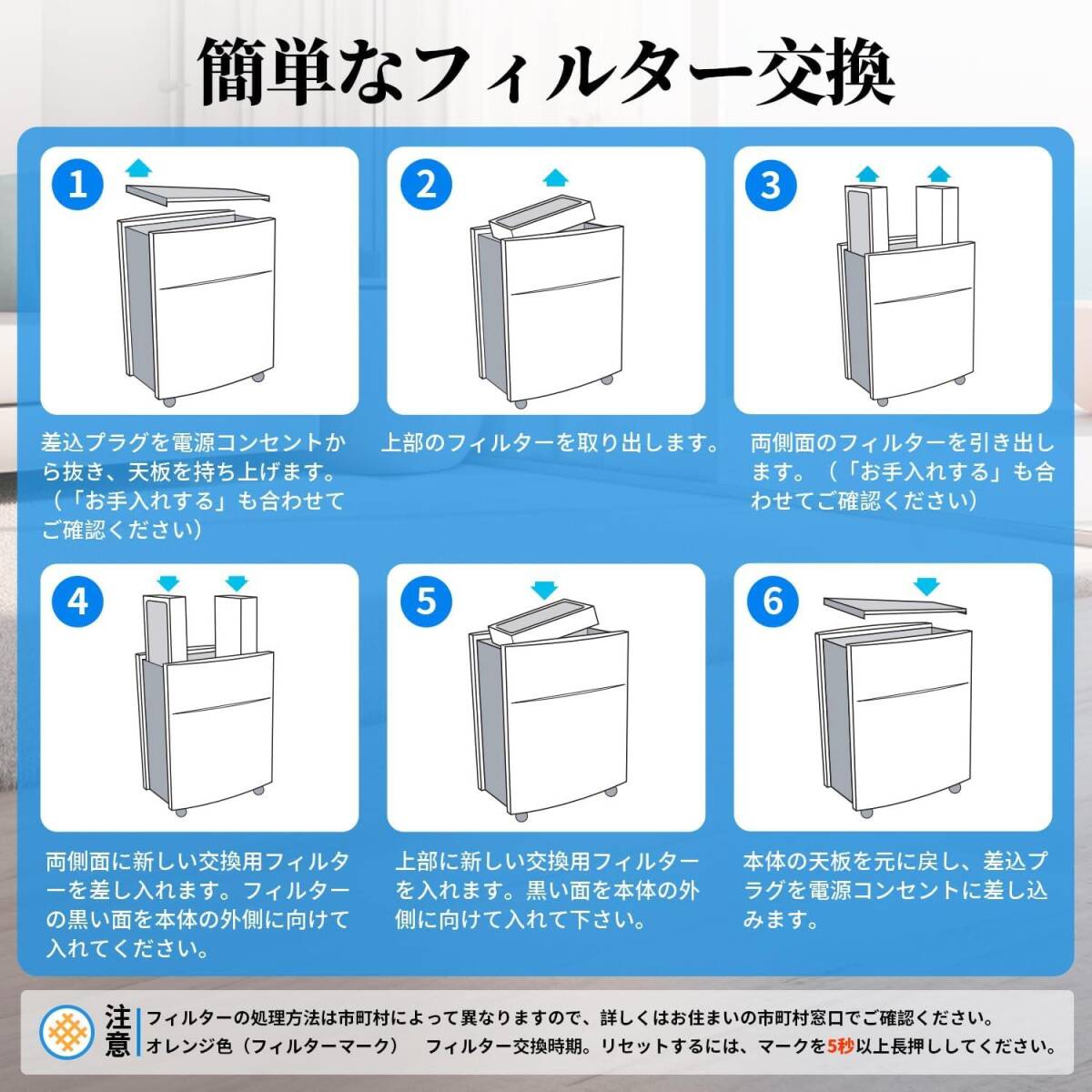 簡単なフィルター交換

1

差込プラグを電源コンセントから抜き、天板を持ち上げます。（「お手入れする」も合わせてご確認ください）

2

上部のフィルターを取り出します。

3

両側面のフィルターを引き出します。（「お手入れする」も合わせてご確認ください）

4

両側面に新しい交換用フィルターを差し入れます。フィルターの黒い面を本体の外側に向けて入れてください。

5

上部に新しい交換用フィルターを入れます。黒い面を本体の外側に向けて入れて下さい。

6

本体の天板を元に戻し、差込プラグを電源コンセントに差し込みます。

注意

フィルターの処理方法は市町村によって異なりますので、詳しくはお住まいの市町村窓口でご確認ください。

オレンジ色（フィルターマーク）　フィルター交換時期。リセットするには、マークを5秒以上長押ししてください。