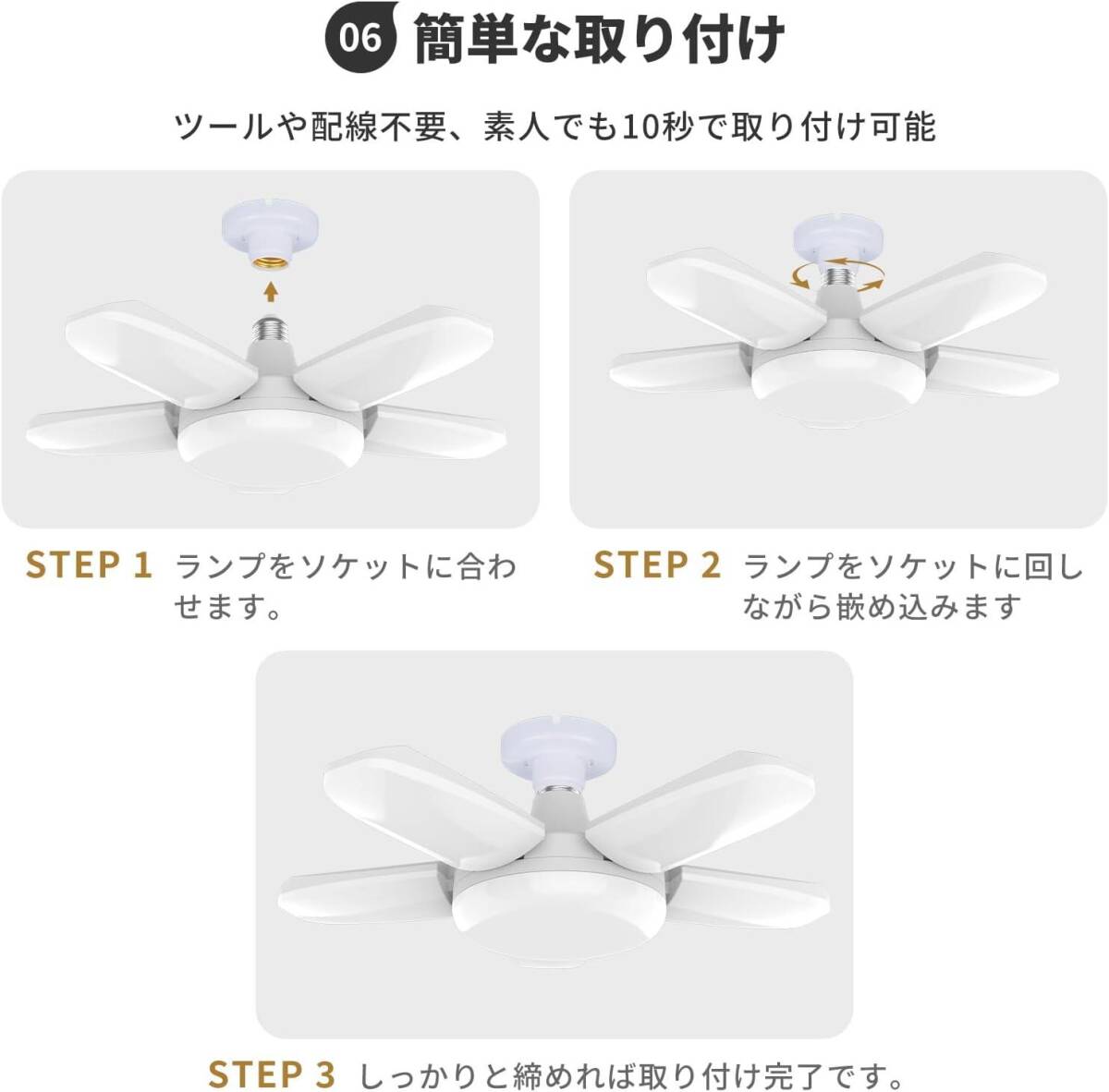 06 簡単な取り付け

ツールや配線不要、素人でも10秒で取り付け可能

STEP 1 ランプをソケットに合わせます。

STEP 2 ランプをソケットに回しながら嵌め込みます

STEP 3 しっかりと締めれば取り付け完了です。