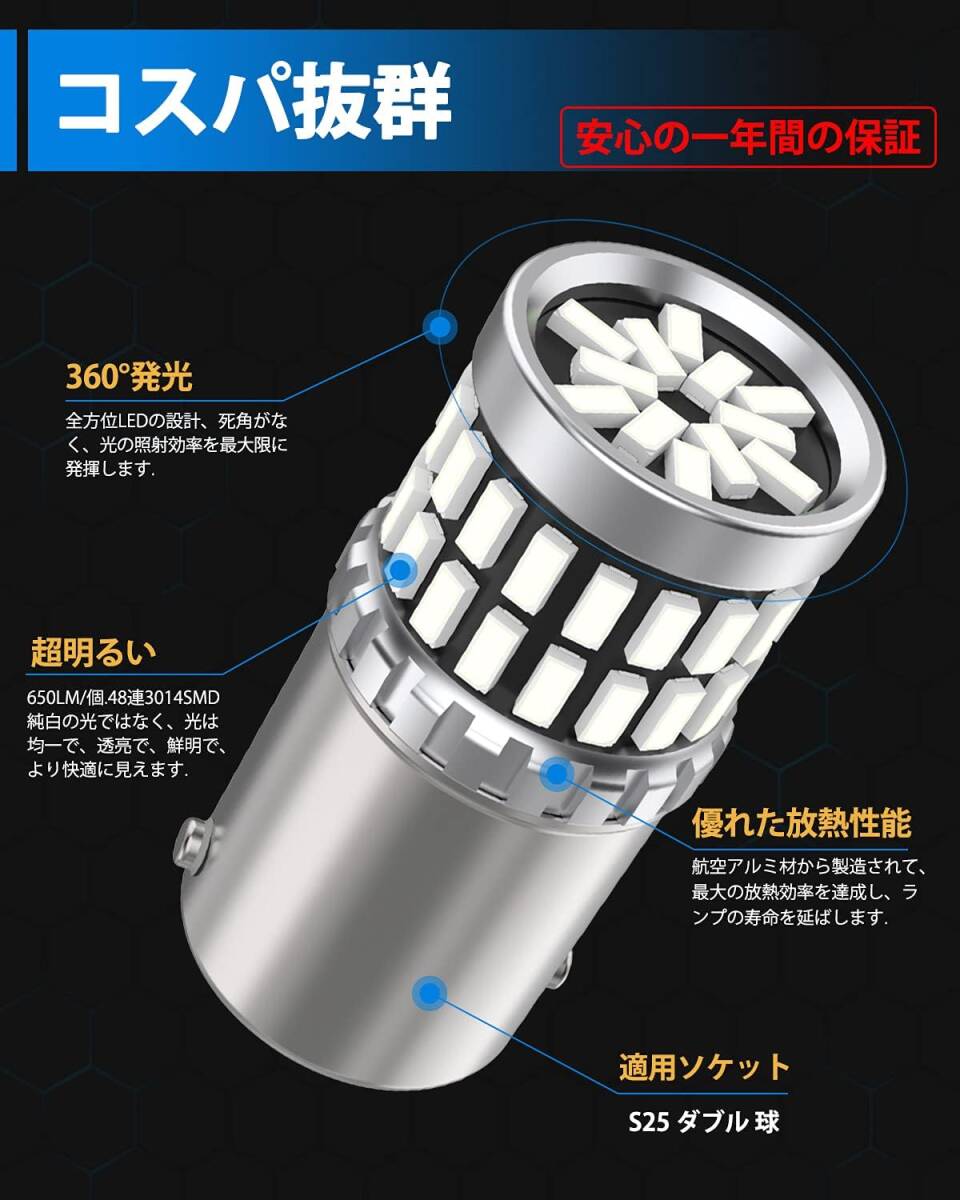 コスパ抜群

安心の一年間の保証

360°発光

全方位LEDの設計、死角がなく、光の照射効率を最大限に発揮します.

超明るい

650LM/個.48連3014SMD 純白の光ではなく、光は均一で、透亮で、鮮明で、より快適に見えます.

優れた放熱性能

航空アルミ材から製造されて、最大の放熱効率を達成し、ランプの寿命を延ばします.

適用ソケット

S25 ダブル 球