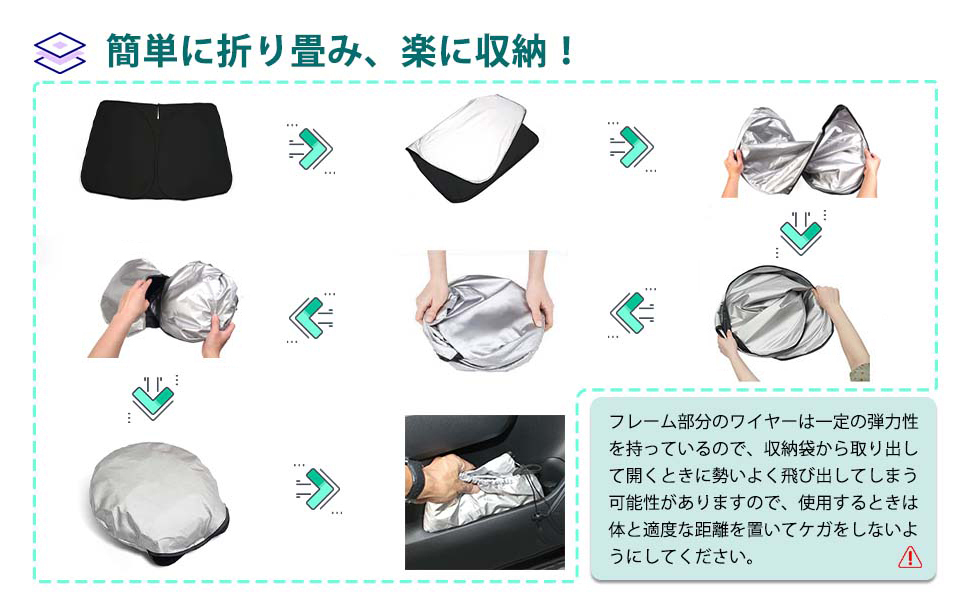 簡単に折り畳み、楽に収納！

フレーム部分のワイヤーは一定の弾力性を持っているので、収納袋から取り出して開くときに勢いよく飛び出してしまう可能性がありますので、使用するときは体と適度な距離を置いてケガをしないようにしてください。