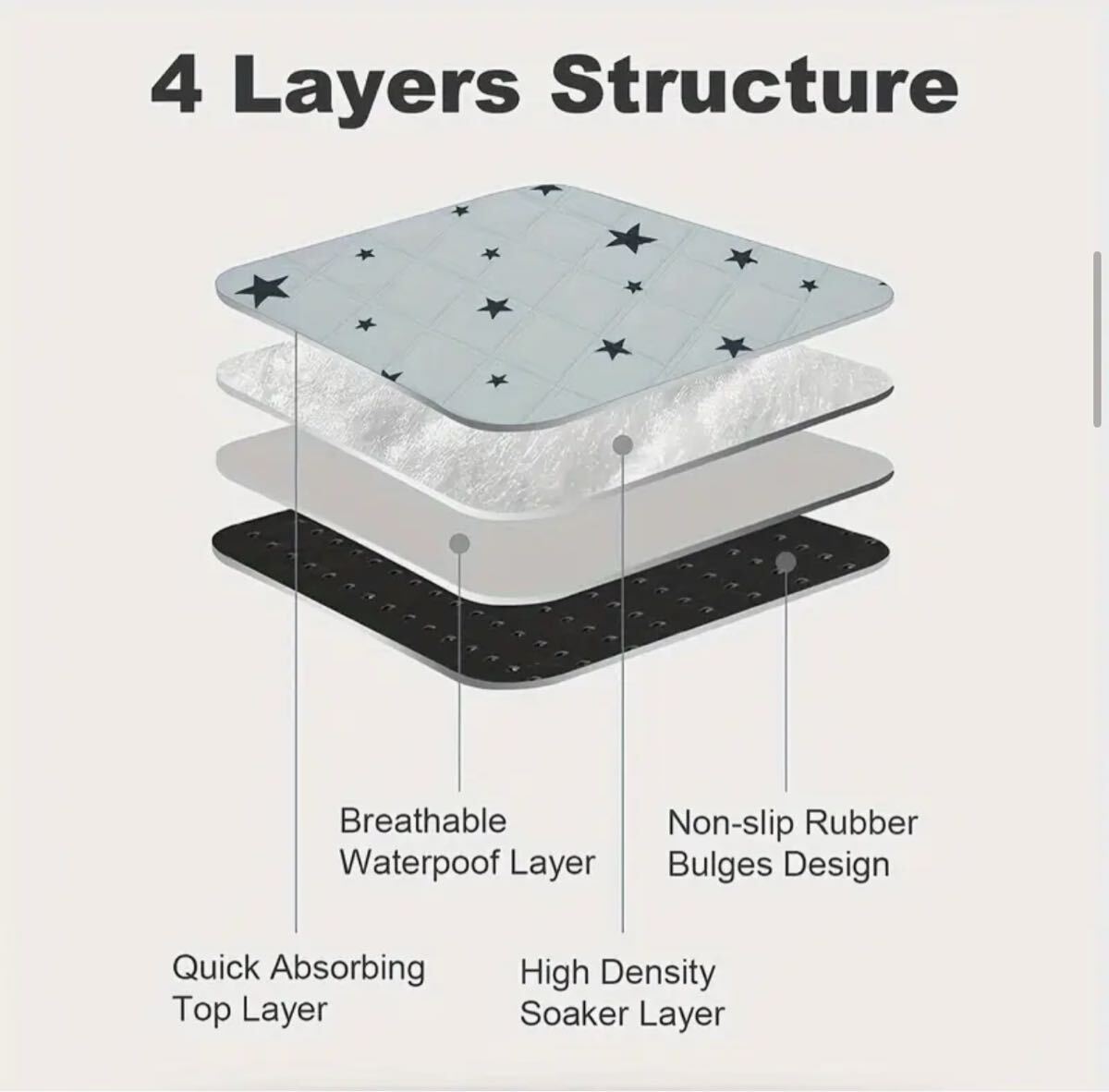 4 Layers Structure

Breathable Waterpoof Layer

Non-slip Rubber Bulges Design

Quick Absorbing Top Layer

High Density Soaker Layer