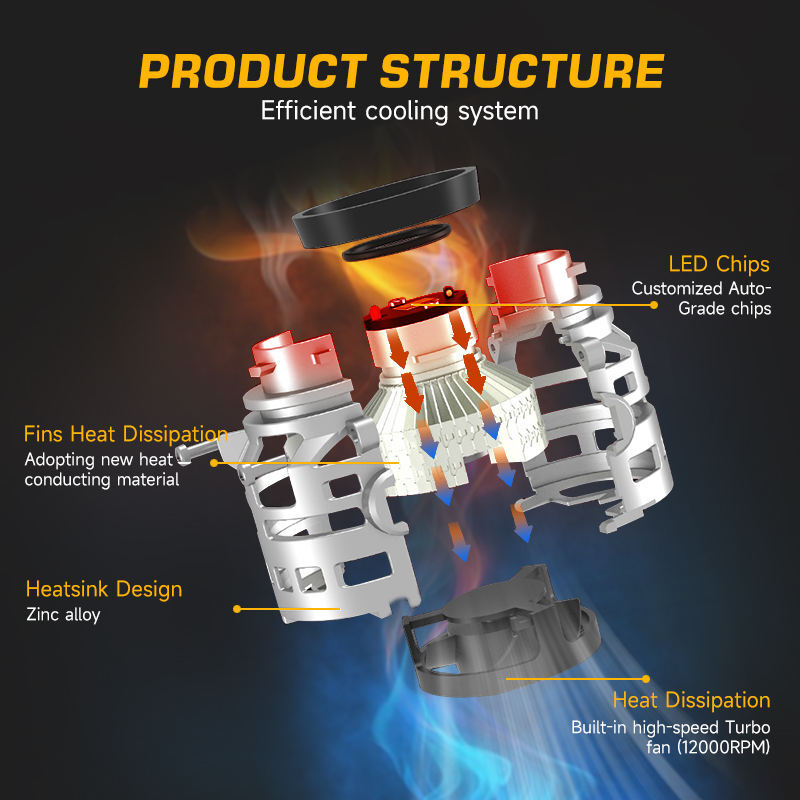 PRODUCT STRUCTURE
Efficient cooling system

LED Chips
Customized Auto-Grade chips

Fins Heat Dissipation
Adopting new heat conducting material

Heatsink Design
Zinc alloy

Heat Dissipation
Built-in high-speed Turbo fan (12000RPM)