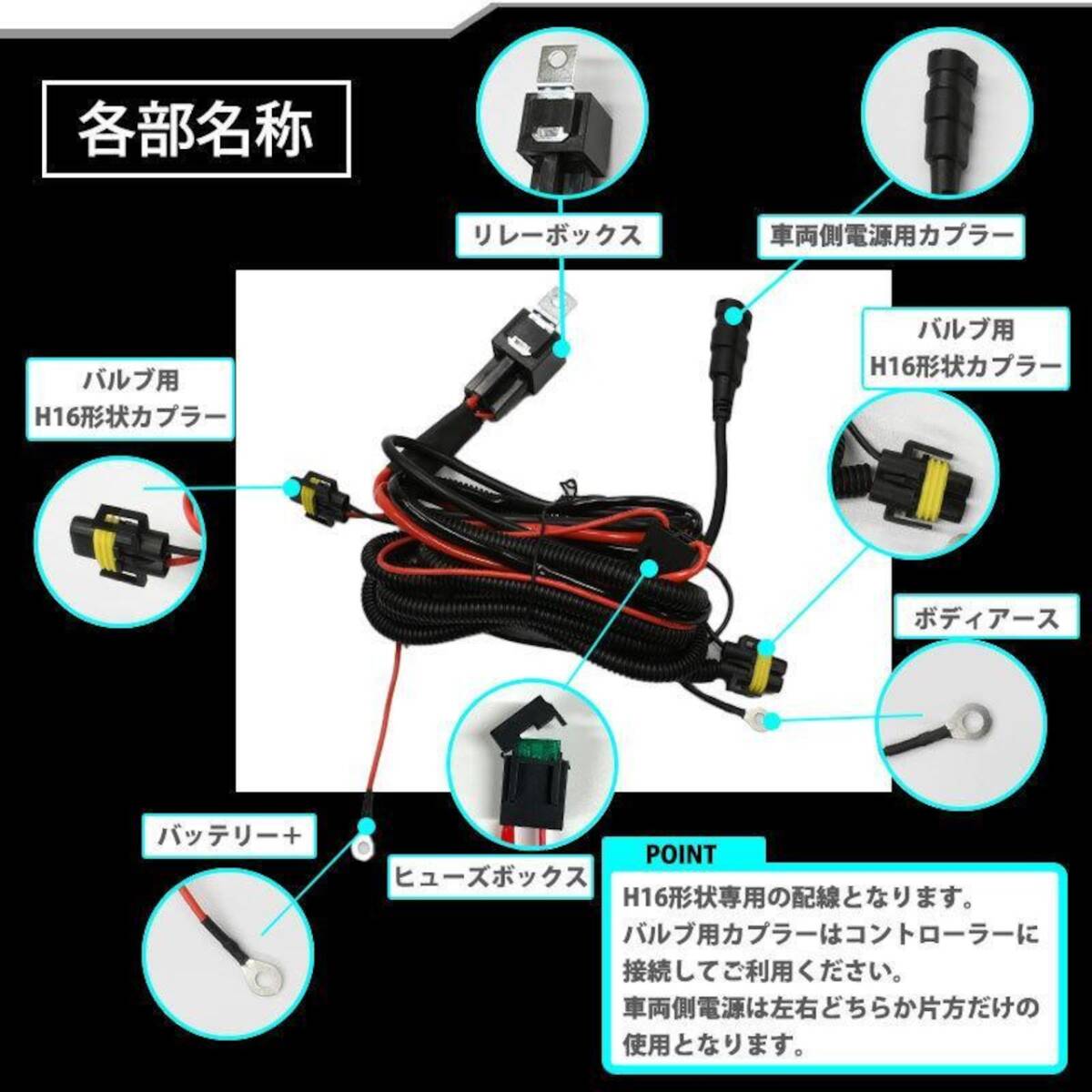 各部名称

リレーボックス

車両側電源用カプラー

バルブ用
H16形状カプラー

バルブ用
H16形状カプラー

ボディアース

バッテリー＋

ヒューズボックス

POINT

H16形状専用の配線となります。
バルブ用カプラーはコントローラーに接続してご利用ください。
車両側電源は左右どちらか片方だけの使用となります。