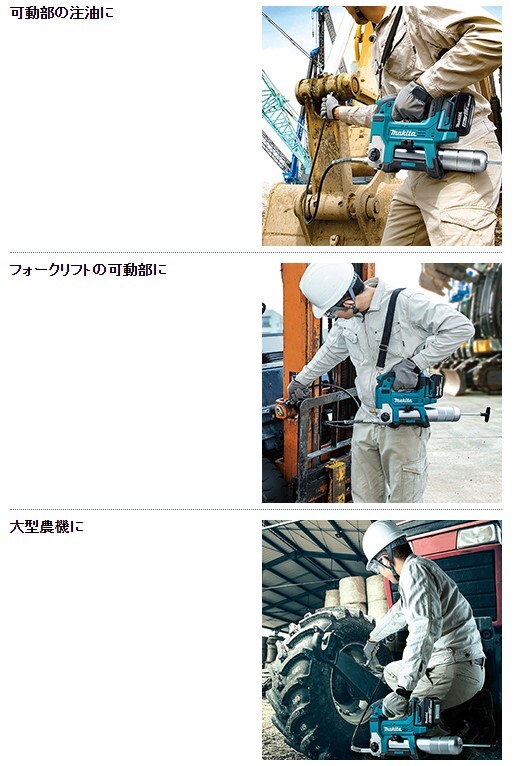 可動部の注油に

makita

フォークリフトの可動部に

makita

大型農機に

makita