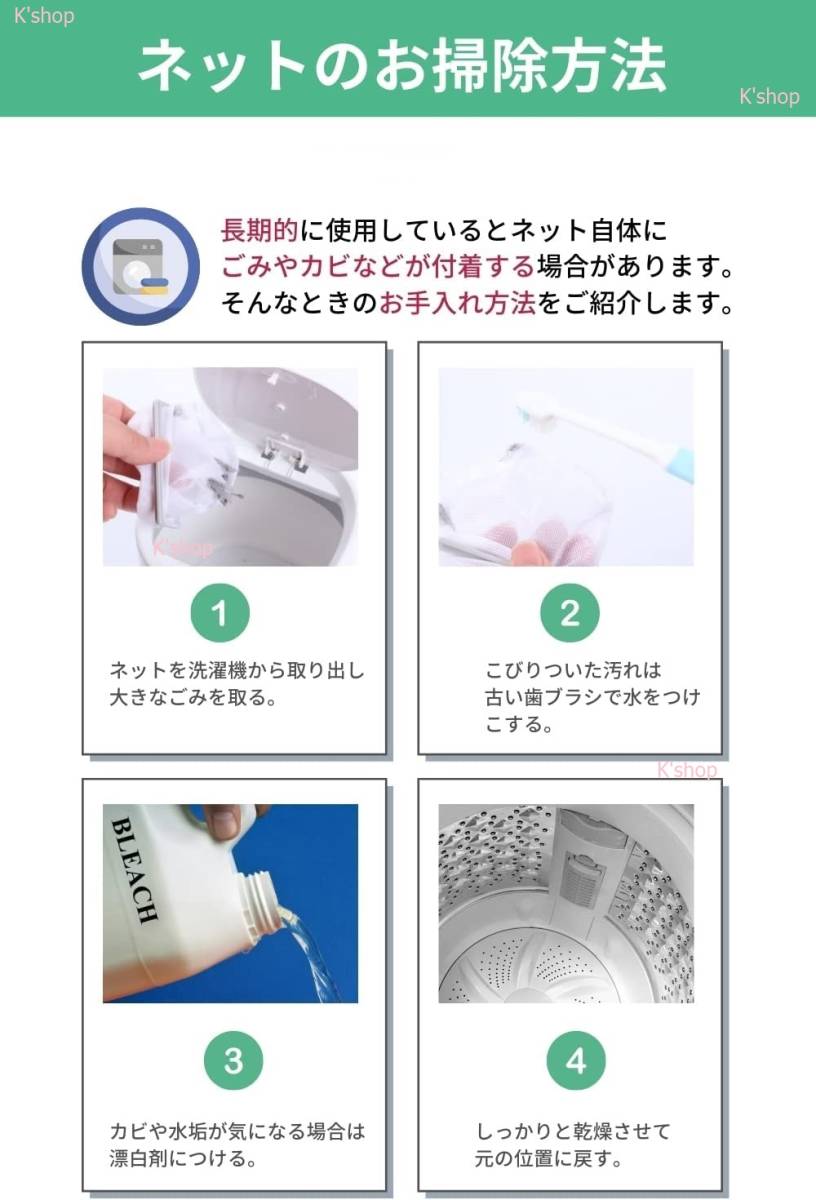 K'shop

ネットのお掃除方法

K'shop

長期的に使用しているとネット自体にごみやカビなどが付着する場合があります。そんなときのお手入れ方法をご紹介します。

K'shop

1

ネットを洗濯機から取り出し大きなごみを取る。

2

こびりついた汚れは古い歯ブラシで水をつけこする。

K'shop

BLEACH

3

カビや水垢が気になる場合は漂白剤につける。

4

しっかりと乾燥させて元の位置に戻す。