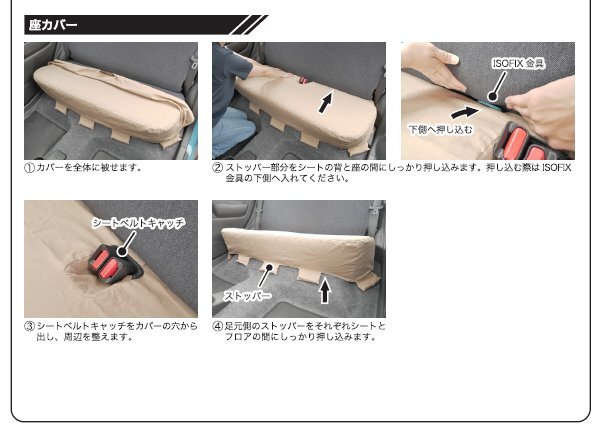 座カバー

ISOFIX 金具

下側へ押し込む

①カバーを全体に被せます。

②ストッパー部分をシートの背と座の間にしっかり押し込みます。押し込む際は ISOFIX 金具の下側へ入れてください。

シートベルトキャッチ

ストッパー

③シートベルトキャッチをカバーの穴から出し、周辺を整えます。

④足元側のストッパーをそれぞれシートとフロアの間にしっかり押し込みます。