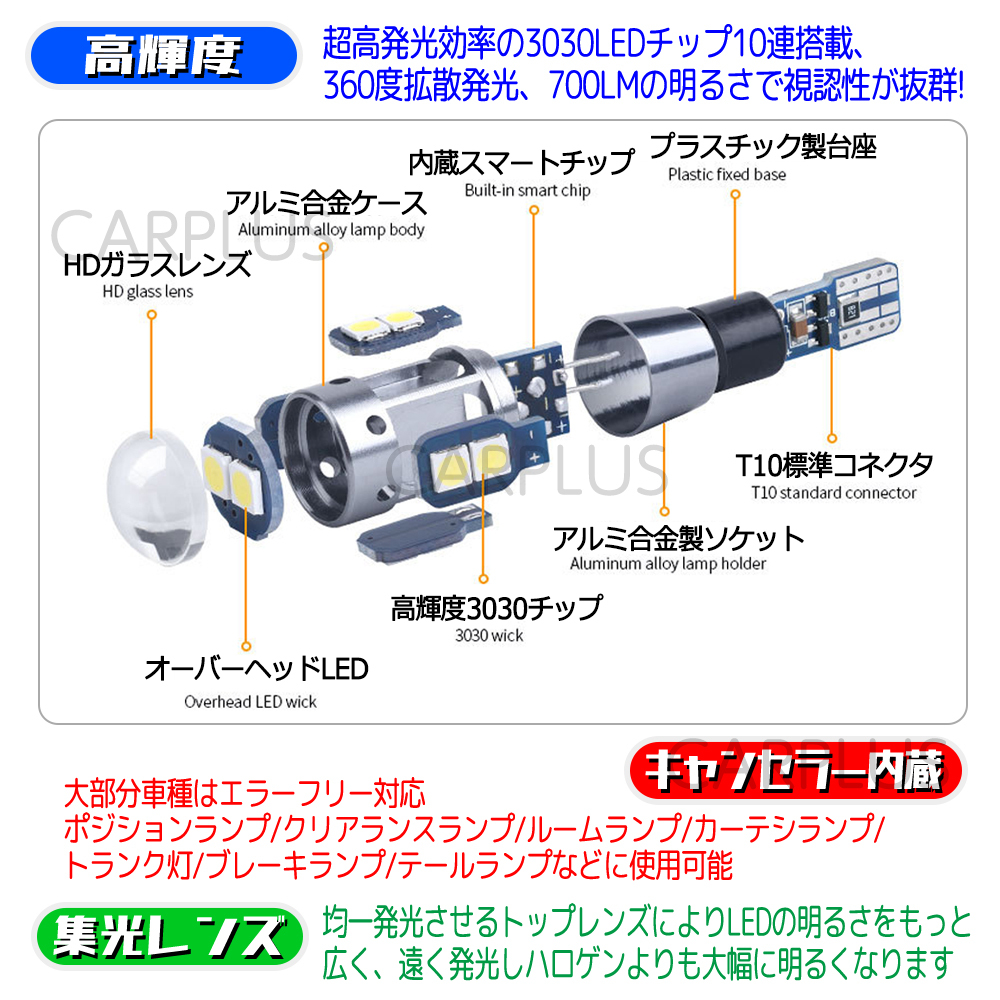 高輝度

超高発光効率の3030LEDチップ10連搭載、360度拡散発光、700LMの明るさで視認性が抜群!

CARPLUS

内蔵スマートチップ
Built-in smart chip

プラスチック製台座
Plastic fixed base

アルミ合金ケース
Aluminum alloy lamp body

HDガラスレンズ
HD glass lens

CARPLUS

T10標準コネクタ
T10 standard connector

アルミ合金製ソケット
Aluminum alloy lamp holder

高輝度3030チップ
3030 wick

オーバーヘッドLED
Overhead LED wick

CARPLUS

キャンセラー内蔵

大部分車種はエラーフリー対応
ポジションランプ/クリアランスランプ/ルームランプ/カーテシランプ/トランク灯/ブレーキランプ/テールランプなどに使用可能

集光レンズ

均一発光させるトップレンズによりLEDの明るさをもっと広く、遠く発光しハロゲンよりも大幅に明るくなります