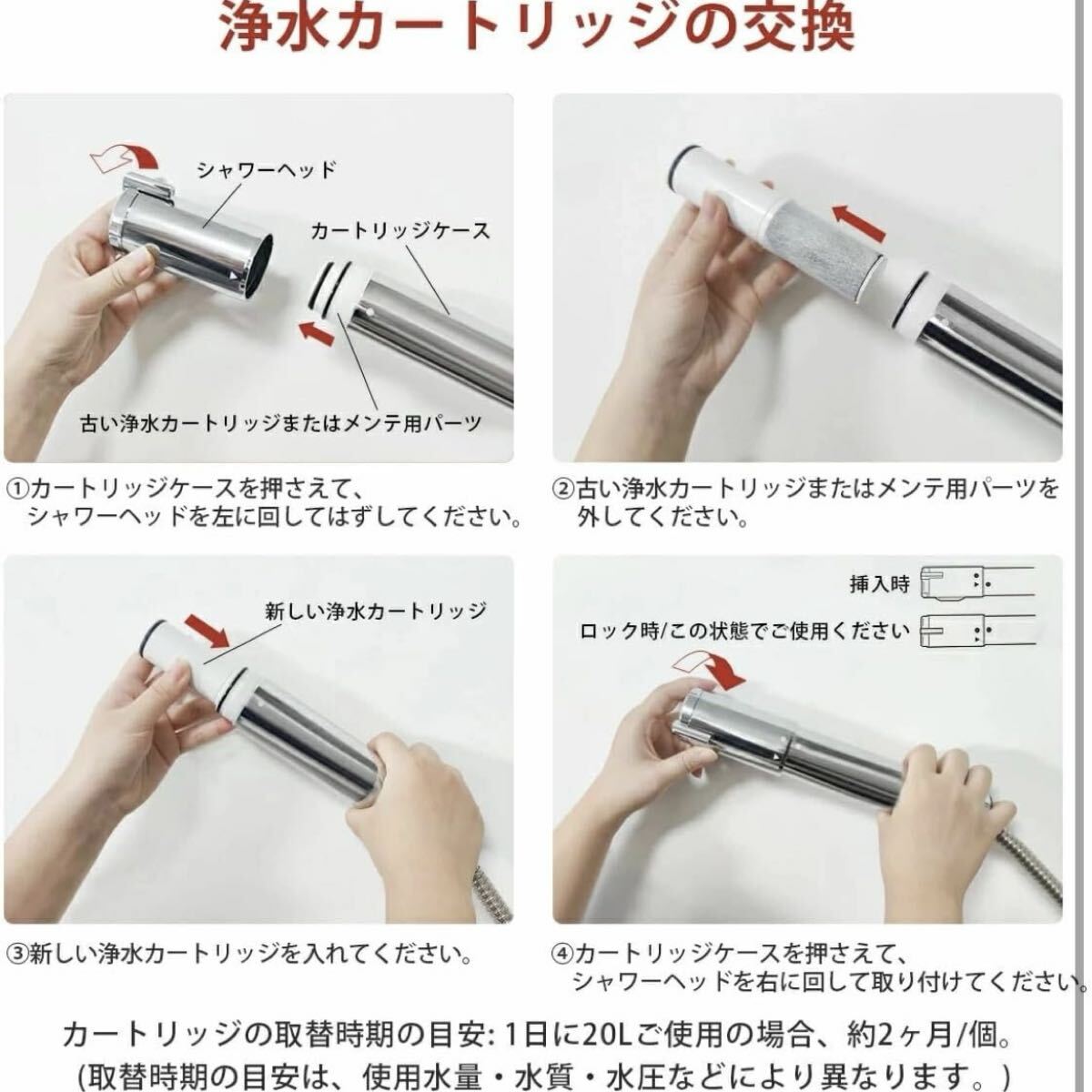 浄水カートリッジの交換

シャワーヘッド

カートリッジケース

古い浄水カートリッジまたはメンテ用パーツ

①カートリッジケースを押さえて、シャワーヘッドを左に回してはずしてください。

②古い浄水カートリッジまたはメンテ用パーツを外してください。

新しい浄水カートリッジ

挿入時

ロック時/この状態でご使用ください

③新しい浄水カートリッジを入れてください。

④カートリッジケースを押さえて、シャワーヘッドを右に回して取り付けてください。

カートリッジの取替時期の目安: 1日に20Lご使用の場合、約2ヶ月/個。
(取替時期の目安は、使用水量・水質・水圧などにより異なります。)