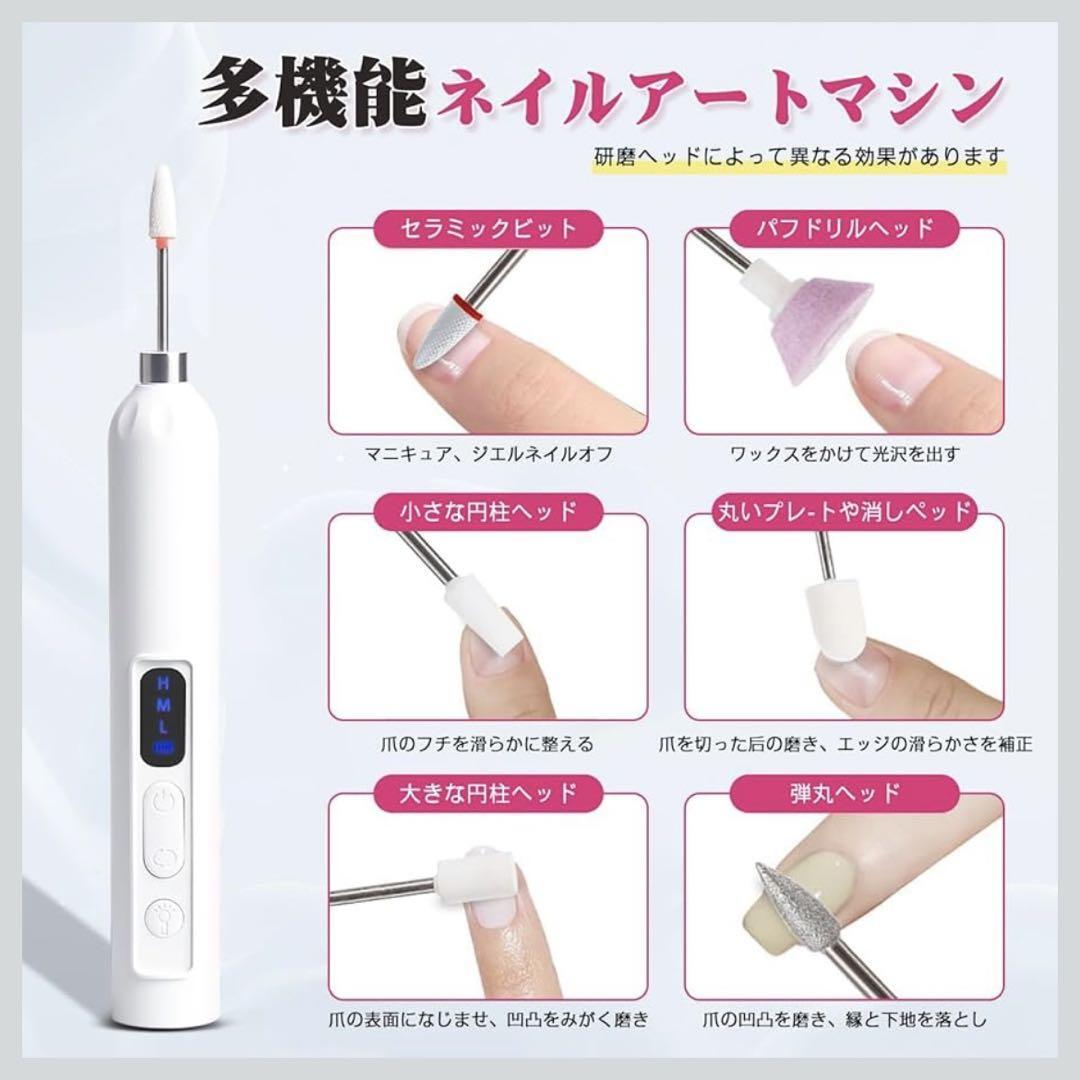 多機能ネイルアートマシン

研磨ヘッドによって異なる効果があります

H
M
L

セラミックビット

マニキュア、ジエルネイルオフ

パフドリルヘッド

ワックスをかけて光沢を出す

小さな円柱ヘッド

爪のフチを滑らかに整える

丸いプレ-トや消しペッド

爪を切った后の磨き、エッジの滑らかさを補正

大きな円柱ヘッド

爪の表面になじませ、凹凸をみがく磨き

弾丸ヘッド

爪の凹凸を磨き、縁と下地を落とし